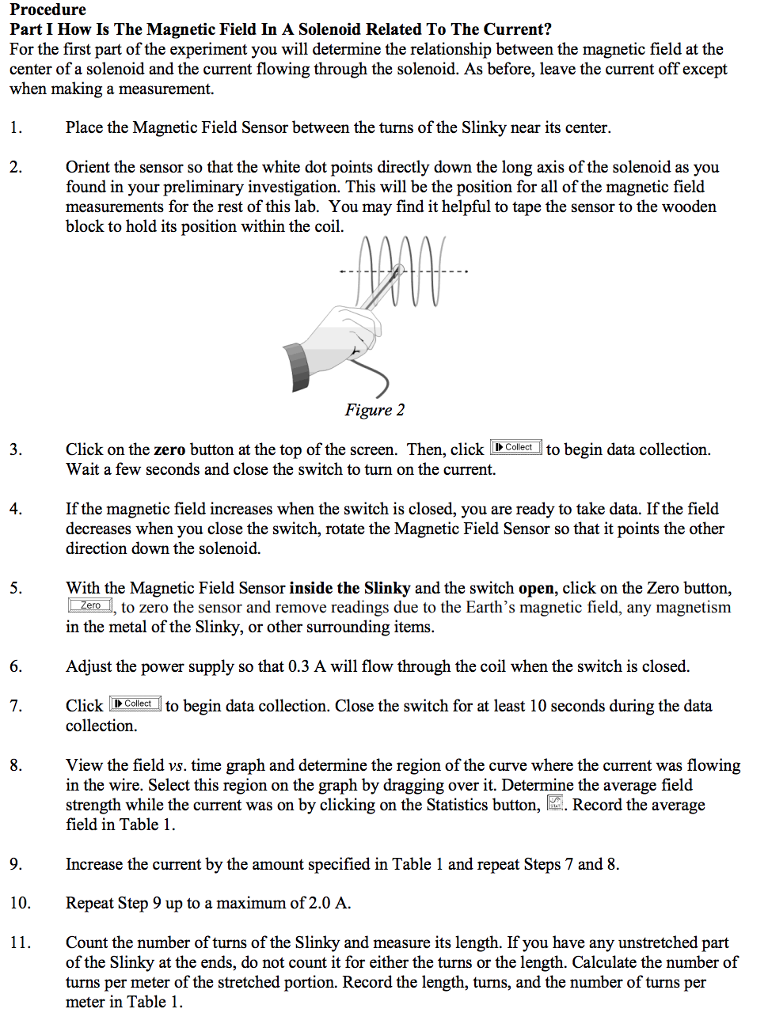 Procedure
Part I How Is The Magnetic Field In A Solenoid Related To The Current?
For the first part of the experiment you will determine the relationship between the magnetic field at the center of a solenoid and the current flowing through the solenoid. As before, leave the current off except when making a measurement.

1. Place the Magnetic Field Sensor between the turns of the Slinky near its center.

2. Orient the sensor so that the white dot points directly down the long axis of the solenoid as you found in your preliminary investigation. This will be the position for all of the magnetic field measurements for the rest of this lab. You may find it helpful to tape the sensor to the wooden block to hold its position within the coil.

Figure 2

3. Click on the zero button at the top of the screen. Then, click Collect to begin data collection. Wait a few seconds and close the switch to turn on the current.

4. If the magnetic field increases when the switch is closed, you are ready to take data. If the field decreases when you close the switch, rotate the Magnetic Field Sensor so that it points the other direction down the solenoid.

5. With the Magnetic Field Sensor inside the Slinky and the switch open, click on the Zero button, Zero, to zero the sensor and remove readings due to the Earth's magnetic field, any magnetism in the metal of the Slinky, or other surrounding items.

6. Adjust the power supply so that 0.3 A will flow through the coil when the switch is closed.

7. Click Collect to begin data collection. Close the switch for at least 10 seconds during the data collection.

8. View the field vs. time graph and determine the region of the curve where the current was flowing in the wire. Select this region on the graph by dragging over it. Determine the average field strength while the current was on by clicking on the Statistics button, . Record the average field in Table 1.

9. Increase the current by the amount specified in Table 1 and repeat Steps 7 and 8.

10. Repeat Step 9 up to a maximum of 2.0 A.

11. Count the number of turns of the Slinky and measure its length. If you have any unstretched part of the Slinky at the ends, do not count it for either the turns or the length. Calculate the number of turns per meter of the stretched portion. Record the length, turns, and the number of turns per meter in Table 1.