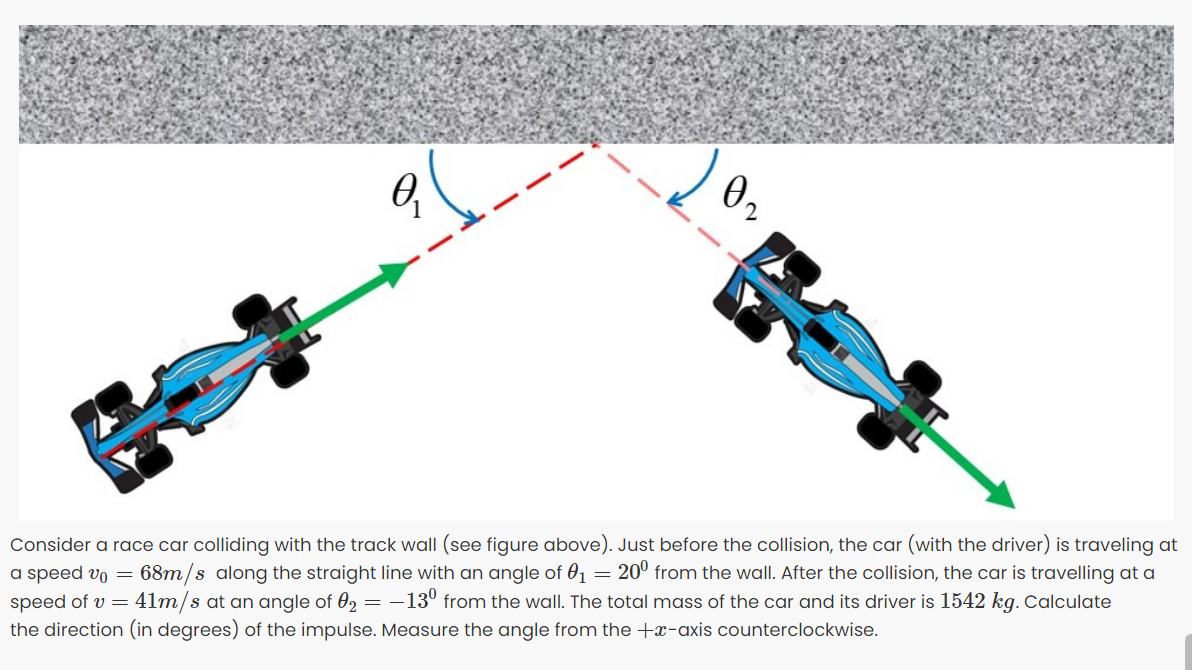 $\theta_1$

$\theta_2$

Consider a race car colliding with the track wall (see figure above). Just before the collision, the car (with the driver) is traveling at a speed $v_0 = 68m/s$ along the straight line with an angle of $\theta_1 = 20^0$ from the wall. After the collision, the car is travelling at a speed of $v = 41m/s$ at an angle of $\theta_2 = -13^0$ from the wall. The total mass of the car and its driver is $1542\ kg$. Calculate the direction (in degrees) of the impulse. Measure the angle from the $+x$-axis counterclockwise.