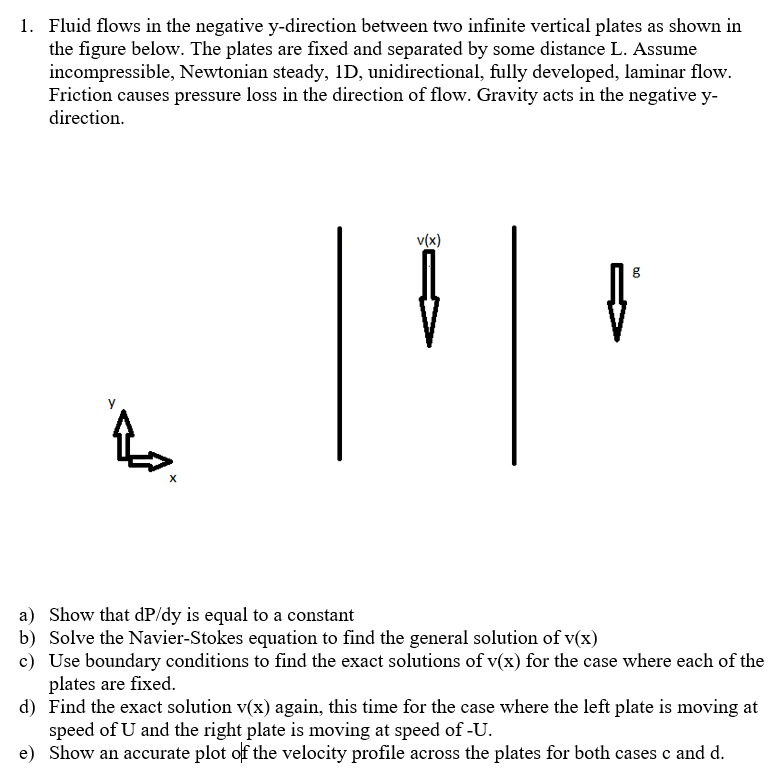 1. Fluid flows in the negative y-direction between two infinite vertical plates as shown in the figure below. The plates are fixed and separated by some distance L. Assume incompressible, Newtonian steady, 1D, unidirectional, fully developed, laminar flow. Friction causes pressure loss in the direction of flow. Gravity acts in the negative y-direction.

v(x)

g

y

x

a) Show that dP/dy is equal to a constant
b) Solve the Navier-Stokes equation to find the general solution of v(x)
c) Use boundary conditions to find the exact solutions of v(x) for the case where each of the plates are fixed.
d) Find the exact solution v(x) again, this time for the case where the left plate is moving at speed of U and the right plate is moving at speed of -U.
e) Show an accurate plot of the velocity profile across the plates for both cases c and d.