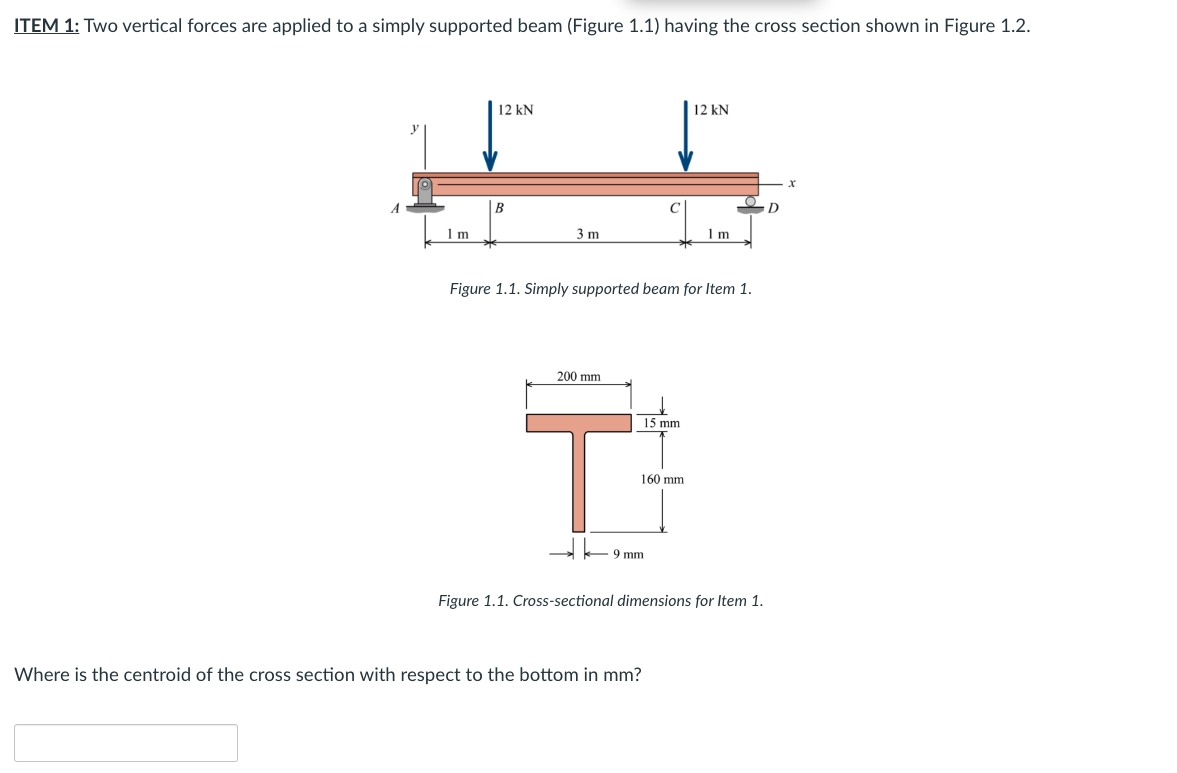 ITEM 1: Two vertical forces are applied to a simply supported beam (Figure 1.1) having the cross section shown in Figure 1.2.

12 kN
12 kN
y
x
A
B
C
D
1 m
3 m
1 m

Figure 1.1. Simply supported beam for Item 1.

200 mm
15 mm
160 mm
9 mm

Figure 1.1. Cross-sectional dimensions for Item 1.

Where is the centroid of the cross section with respect to the bottom in mm?