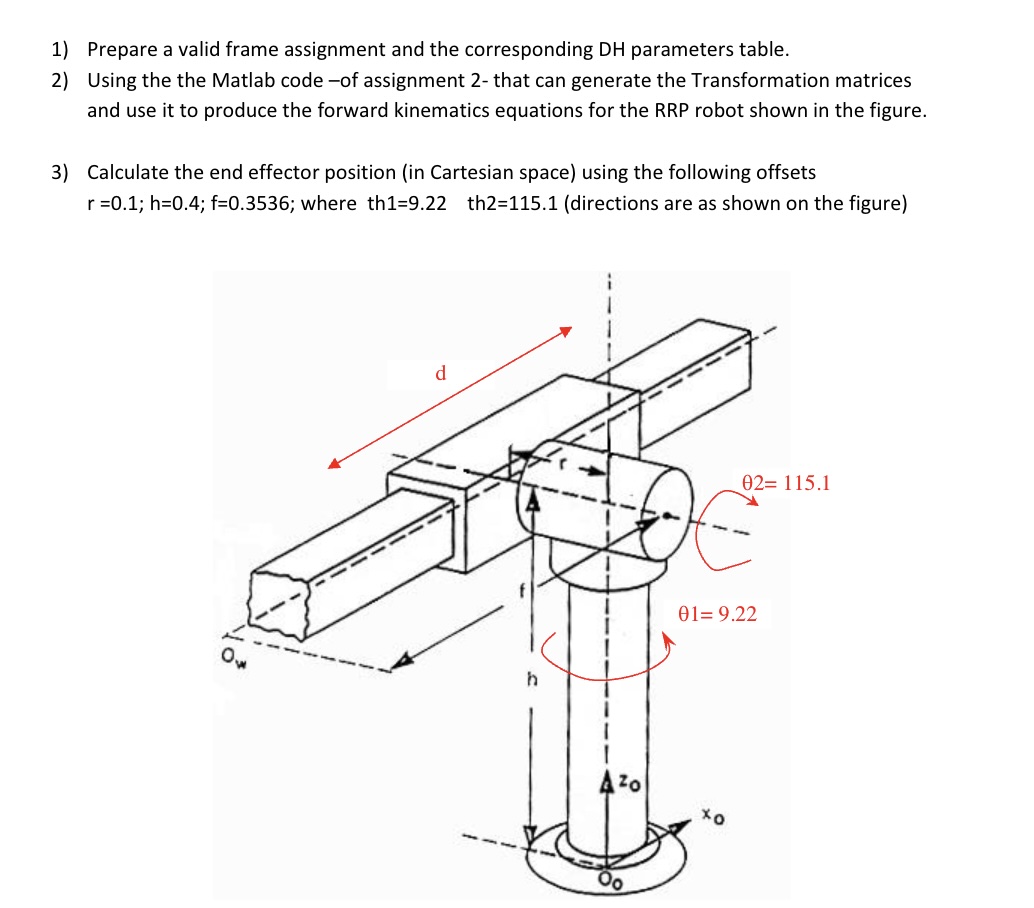 1) Prepare a valid frame assignment and the corresponding DH parameters table.
2) Using the the Matlab code –of assignment 2- that can generate the Transformation matrices and use it to produce the forward kinematics equations for the RRP robot shown in the figure.

3) Calculate the end effector position (in Cartesian space) using the following offsets r =0.1; h=0.4; f=0.3536; where th1=9.22 th2=115.1 (directions are as shown on the figure)

d
r
θ2= 115.1
f
θ1= 9.22
$O_w$
h
$z_0$
$x_0$
$O_0$