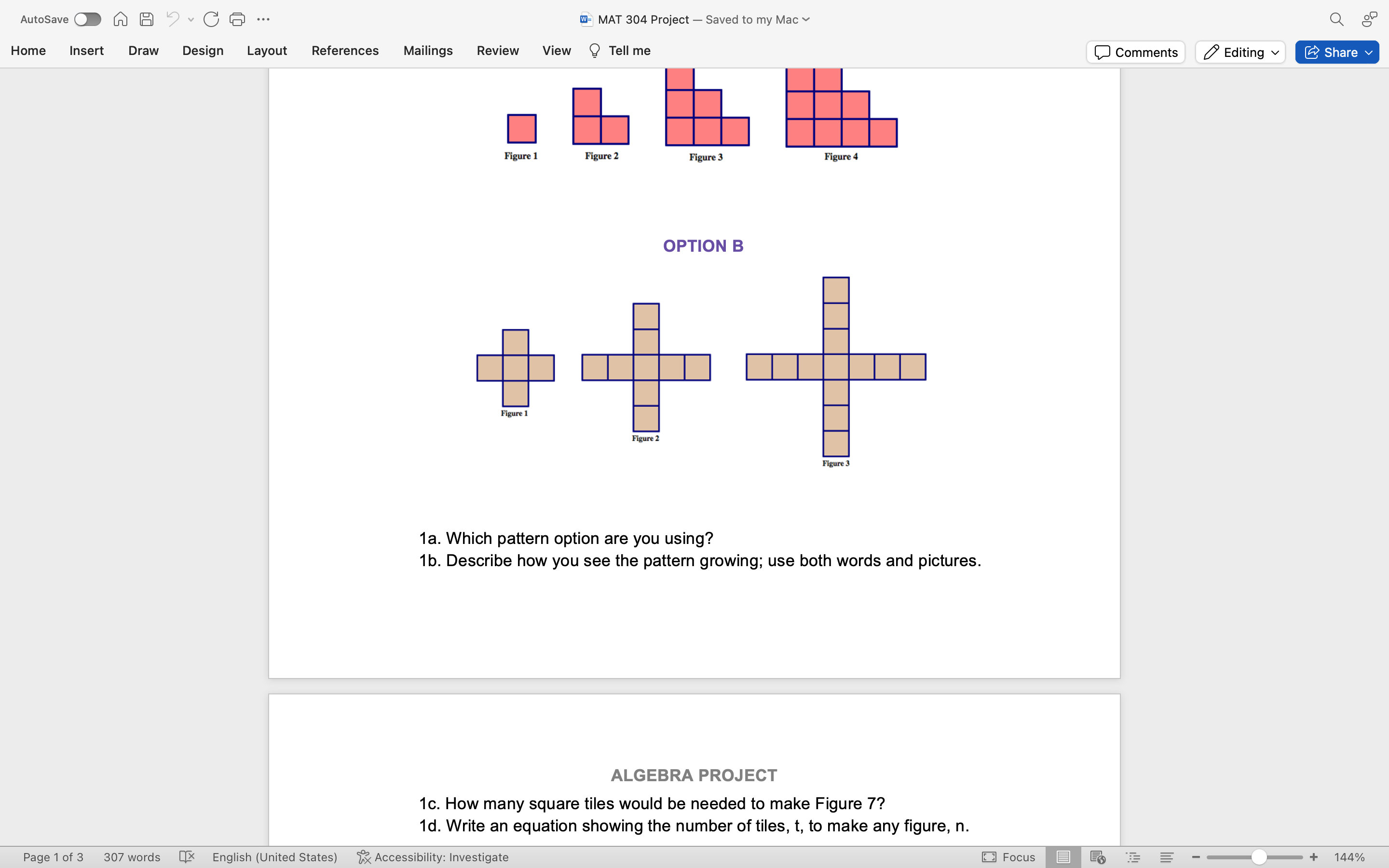 AutoSave

MAT 304 Project — Saved to my Mac

Home Insert Draw Design Layout References Mailings Review View Tell me

Comments Editing Share

Figure 1 Figure 2 Figure 3 Figure 4

OPTION B

Figure 1 Figure 2 Figure 3

1a. Which pattern option are you using?
1b. Describe how you see the pattern growing; use both words and pictures.

ALGEBRA PROJECT

1c. How many square tiles would be needed to make Figure 7?
1d. Write an equation showing the number of tiles, t, to make any figure, n.

Page 1 of 3 307 words English (United States) Accessibility: Investigate Focus 144%