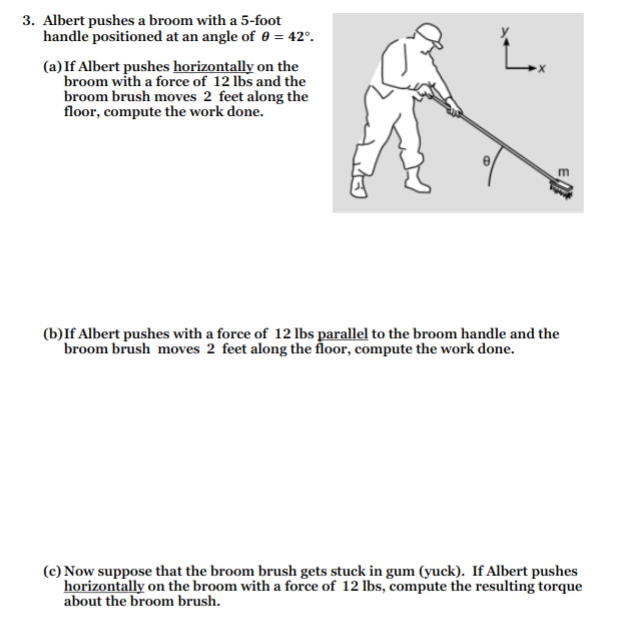 3. Albert pushes a broom with a 5-foot handle positioned at an angle of $\theta = 42°$.

(a) If Albert pushes horizontally on the broom with a force of 12 lbs and the broom brush moves 2 feet along the floor, compute the work done.

y

x

θ

m

(b) If Albert pushes with a force of 12 lbs parallel to the broom handle and the broom brush moves 2 feet along the floor, compute the work done.

(c) Now suppose that the broom brush gets stuck in gum (yuck). If Albert pushes horizontally on the broom with a force of 12 lbs, compute the resulting torque about the broom brush.