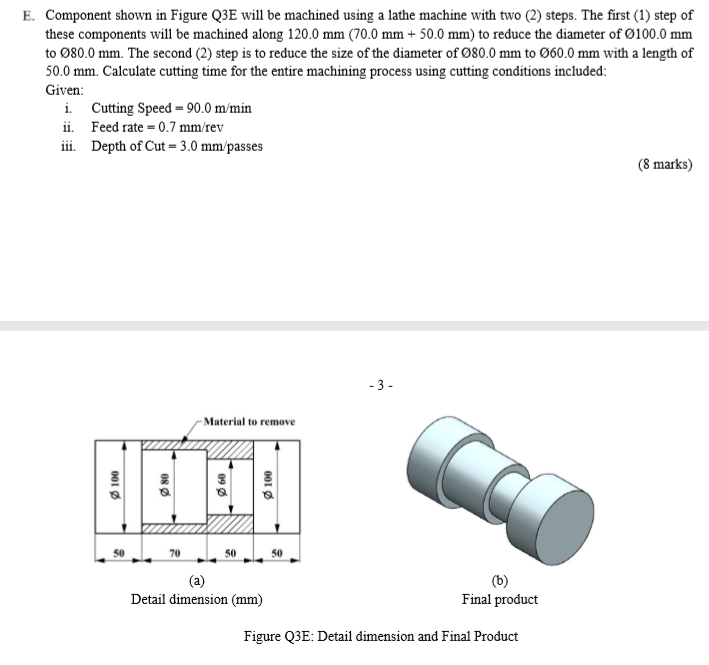 E. Component shown in Figure Q3E will be machined using a lathe machine with two (2) steps. The first (1) step of these components will be machined along 120.0 mm (70.0 mm + 50.0 mm) to reduce the diameter of Ø100.0 mm to Ø80.0 mm. The second (2) step is to reduce the size of the diameter of Ø80.0 mm to Ø60.0 mm with a length of 50.0 mm. Calculate cutting time for the entire machining process using cutting conditions included:
Given:
i. Cutting Speed = 90.0 m/min
ii. Feed rate = 0.7 mm/rev
iii. Depth of Cut = 3.0 mm/passes

(8 marks)

- 3 -

Material to remove

Ø 100

Ø 80

Ø 60

Ø 100

50

70

50

50

(a)
Detail dimension (mm)

(b)
Final product

Figure Q3E: Detail dimension and Final Product