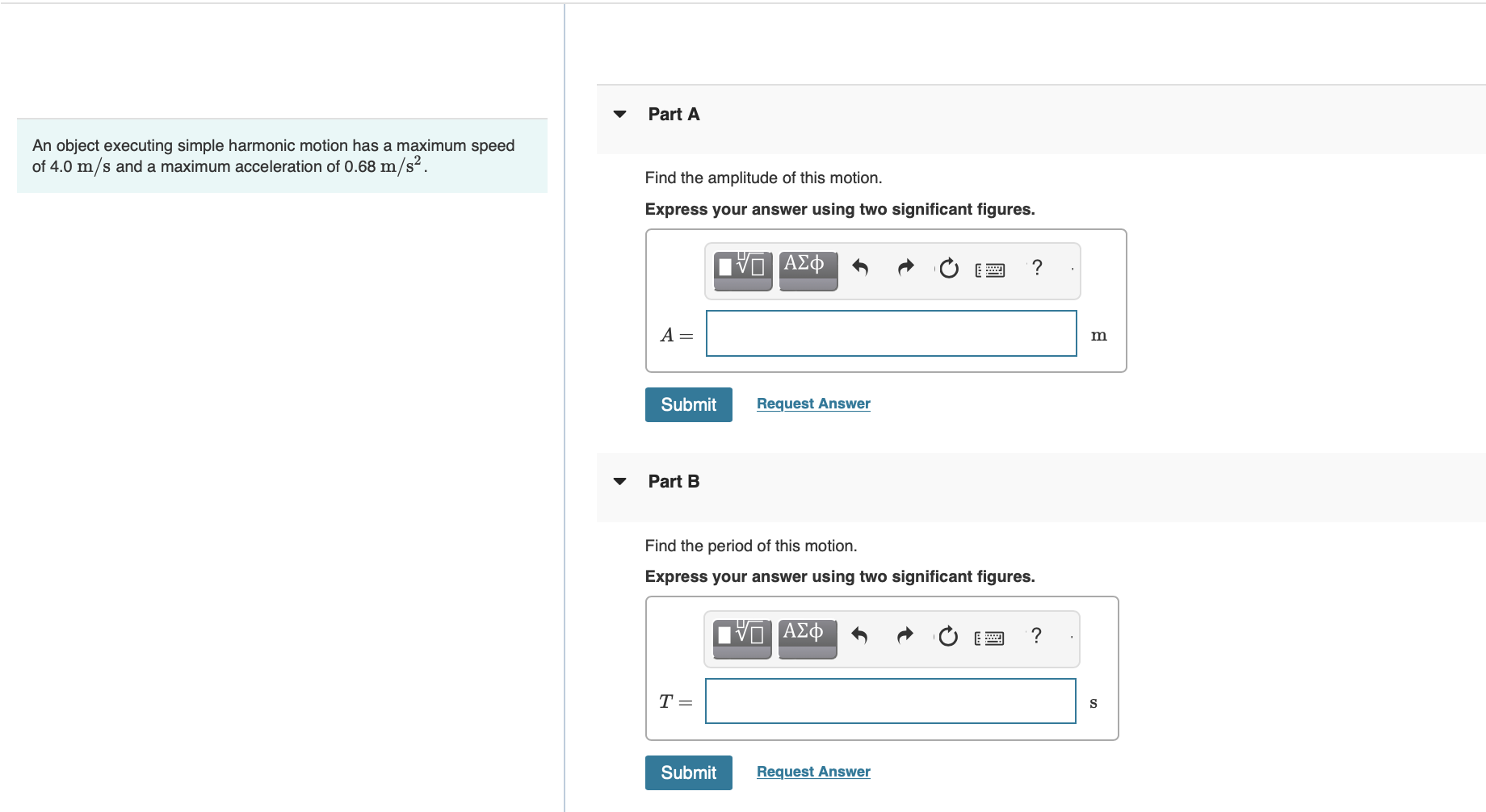 An object executing simple harmonic motion has a maximum speed of 4.0 $m/s$ and a maximum acceleration of 0.68 $m/s^2$.

Part A

Find the amplitude of this motion.

Express your answer using two significant figures.

ΑΣφ ?

$A =$ m

Submit Request Answer

Part B

Find the period of this motion.

Express your answer using two significant figures.

ΑΣφ ?

$T =$ s

Submit Request Answer