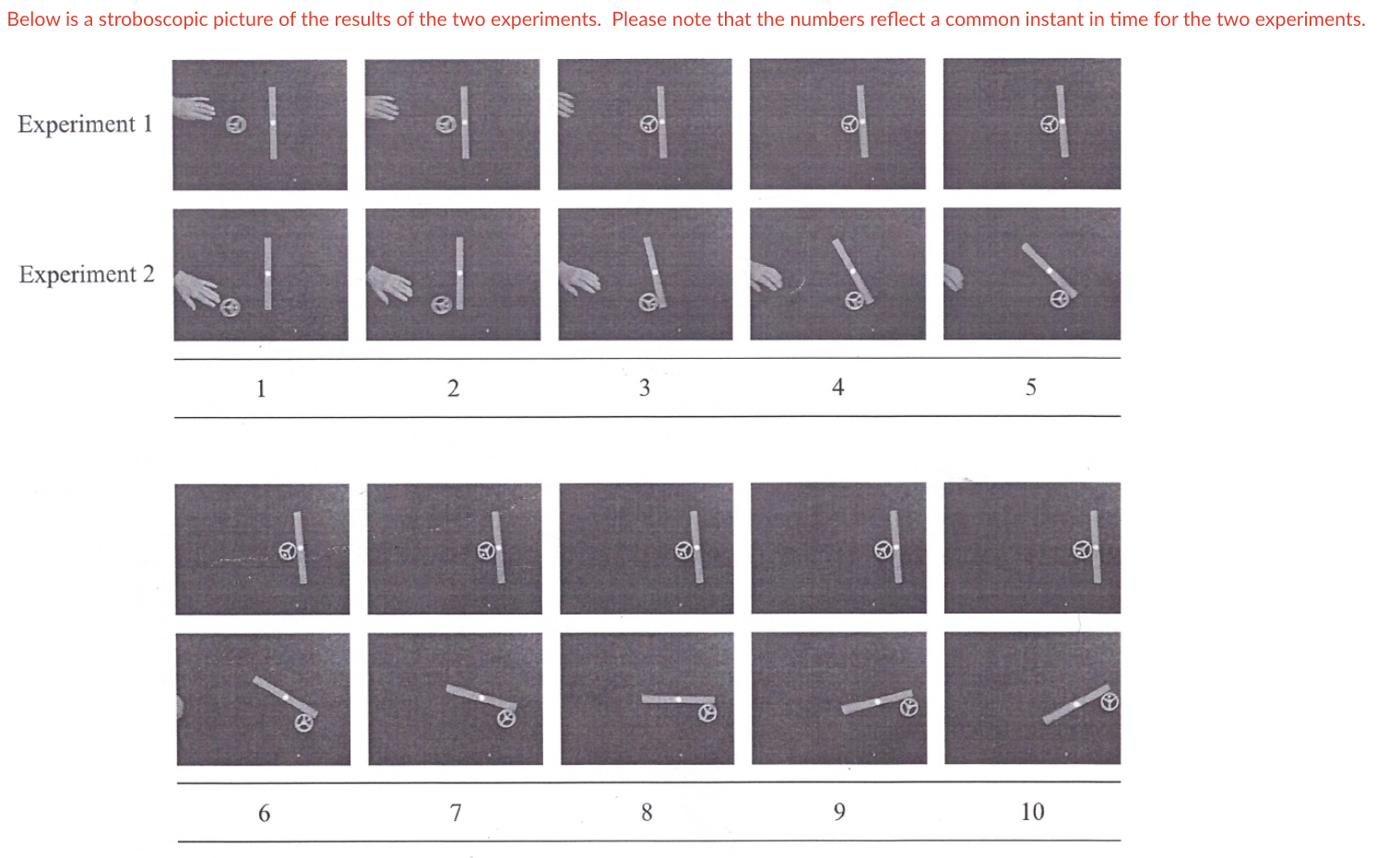 Below is a stroboscopic picture of the results of the two experiments. Please note that the numbers reflect a common instant in time for the two experiments.

Experiment 1

Experiment 2

1 2 3 4 5

6 7 8 9 10