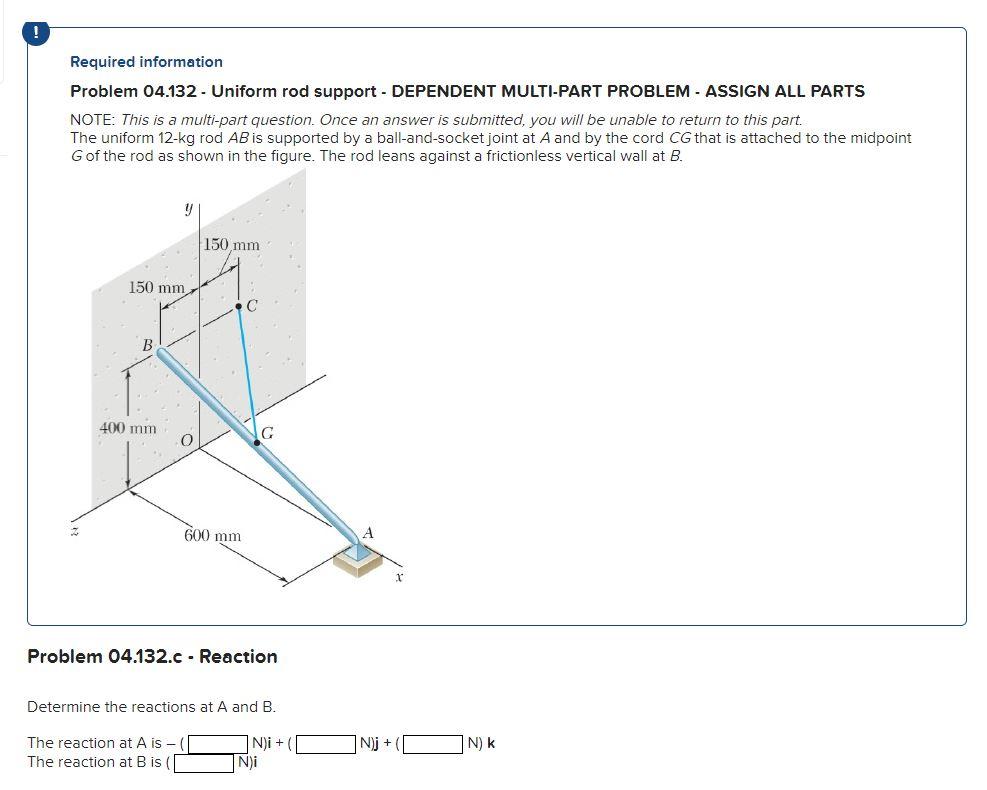 !

Required information

Problem 04.132 - Uniform rod support - DEPENDENT MULTI-PART PROBLEM - ASSIGN ALL PARTS

NOTE: This is a multi-part question. Once an answer is submitted, you will be unable to return to this part.
The uniform 12-kg rod AB is supported by a ball-and-socket joint at A and by the cord CG that is attached to the midpoint G of the rod as shown in the figure. The rod leans against a frictionless vertical wall at B.

y
150 mm
150 mm
C
B
400 mm
O
G
z
600 mm
A
x

Problem 04.132.c - Reaction

Determine the reactions at A and B.

The reaction at A is – ( N)i + ( N)j + ( N) k
The reaction at B is ( N)i