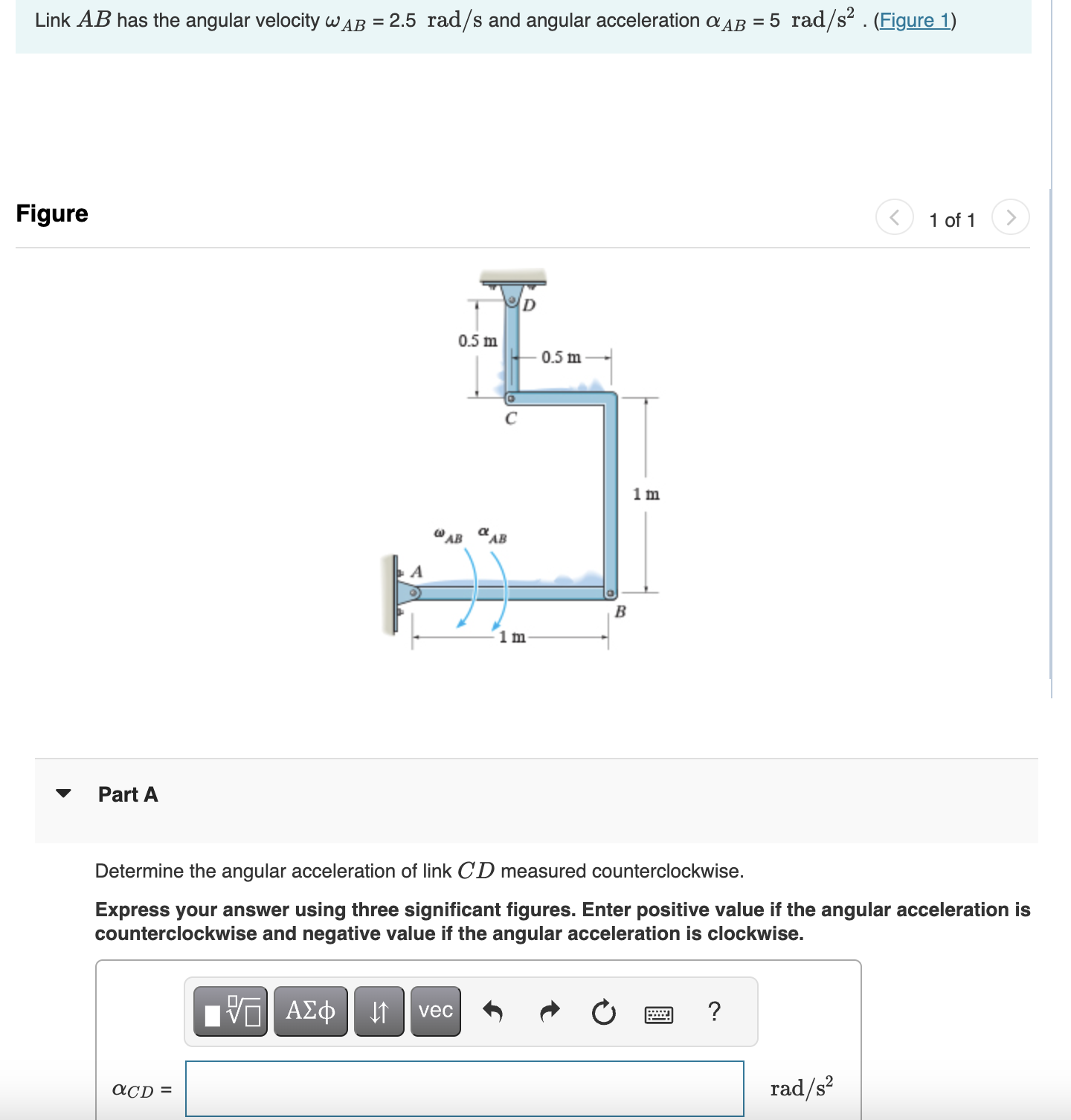 Link $AB$ has the angular velocity $\omega_{AB}$ = 2.5 $\mathrm{rad/s}$ and angular acceleration $\alpha_{AB}$ = 5 $\mathrm{rad/s^2}$ . (Figure 1)

Figure

1 of 1

D

0.5 m

0.5 m

C

1 m

$\omega_{AB}$ $\alpha_{AB}$

A

B

1 m

Part A

Determine the angular acceleration of link $CD$ measured counterclockwise.

Express your answer using three significant figures. Enter positive value if the angular acceleration is counterclockwise and negative value if the angular acceleration is clockwise.

ΑΣφ vec ?

$\alpha_{CD}$ = $\mathrm{rad/s^2}$