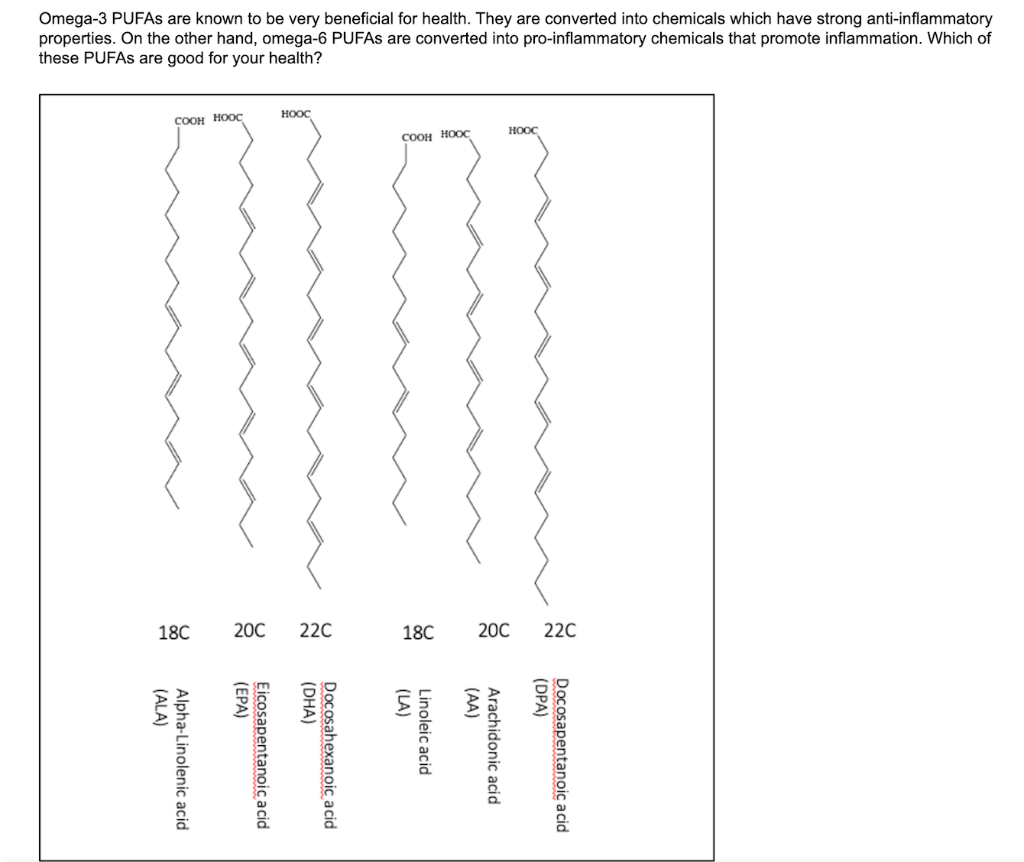 Omega-3 PUFAs are known to be very beneficial for health. They are converted into chemicals which have strong anti-inflammatory properties. On the other hand, omega-6 PUFAs are converted into pro-inflammatory chemicals that promote inflammation. Which of these PUFAs are good for your health?

COOH HOOC HOOC COOH HOOC HOOC

18C 20C 22C 18C 20C 22C

Alpha-Linolenic acid (ALA)
Eicosapentanoic acid (EPA)
Docosahexanoic acid (DHA)
Linoleic acid (LA)
Arachidonic acid (AA)
Docosapentanoic acid (DPA)