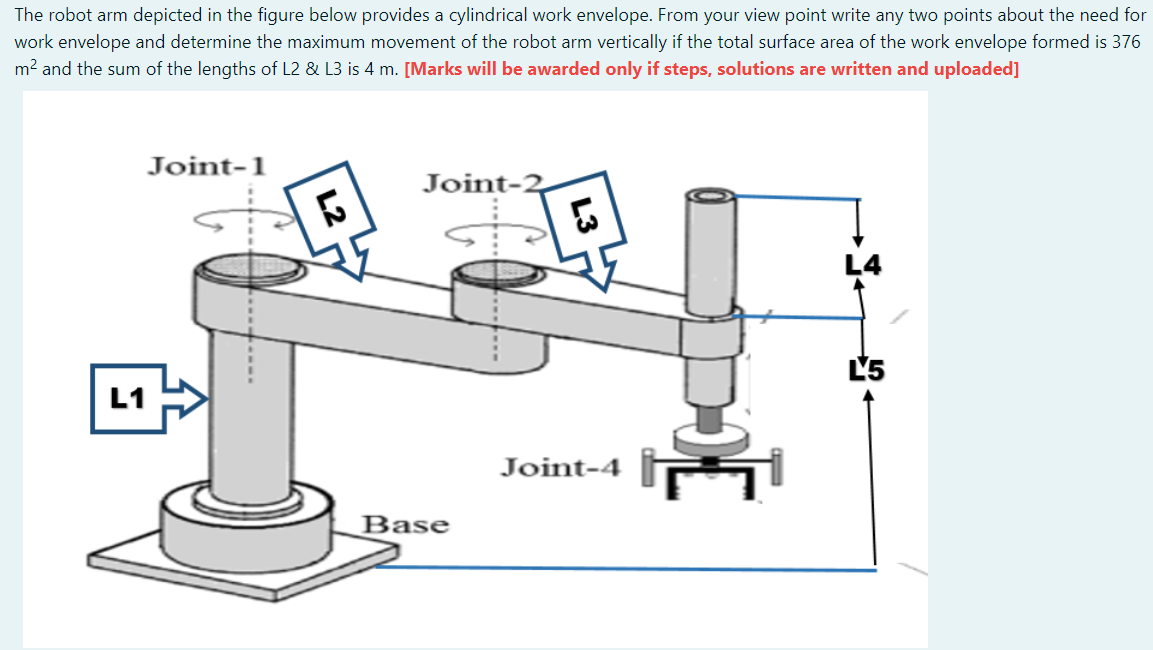 The robot arm depicted in the figure below provides a cylindrical work envelope. From your view point write any two points about the need for work envelope and determine the maximum movement of the robot arm vertically if the total surface area of the work envelope formed is 376 $m^2$ and the sum of the lengths of L2 & L3 is 4 m. [Marks will be awarded only if steps, solutions are written and uploaded]

Joint-1
L2
Joint-2
L3
L4
L5
L1
Joint-4
Base