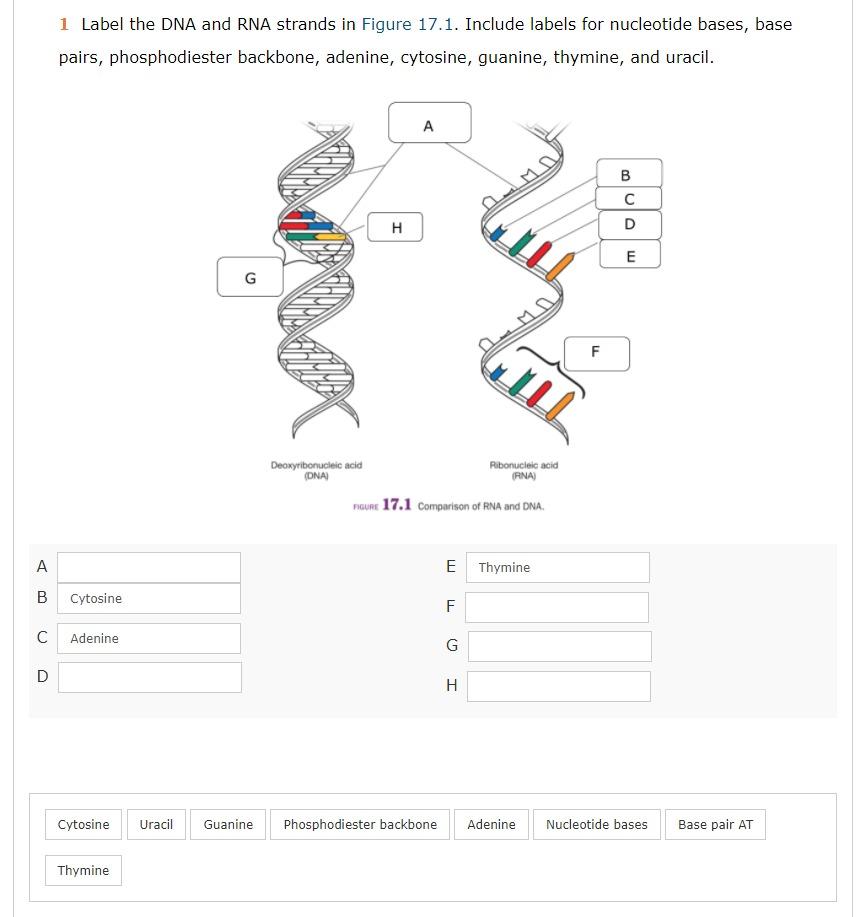 1 Label the DNA and RNA strands in Figure 17.1. Include labels for nucleotide bases, base pairs, phosphodiester backbone, adenine, cytosine, guanine, thymine, and uracil.

A

B
C
D
E

H

G

F

Deoxyribonucleic acid (DNA)

Ribonucleic acid (RNA)

FIGURE 17.1 Comparison of RNA and DNA.

A
B Cytosine
C Adenine
D
E Thymine
F
G
H

Cytosine
Uracil
Guanine
Phosphodiester backbone
Adenine
Nucleotide bases
Base pair AT
Thymine