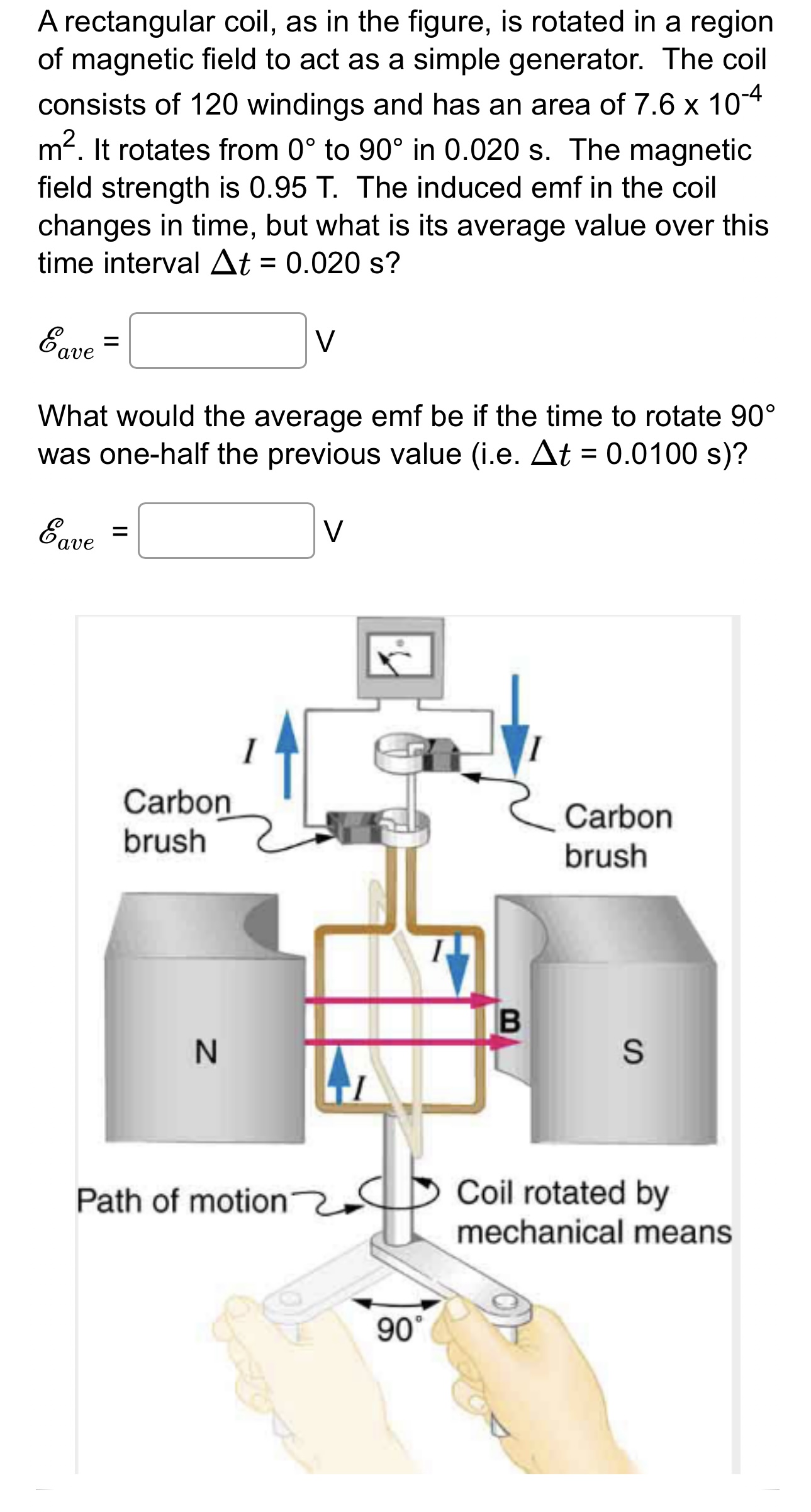 A rectangular coil, as in the figure, is rotated in a region of magnetic field to act as a simple generator. The coil consists of 120 windings and has an area of 7.6 x $10^{-4}$ $m^2$. It rotates from 0° to 90° in 0.020 s. The magnetic field strength is 0.95 T. The induced emf in the coil changes in time, but what is its average value over this time interval $\Delta t$ = 0.020 s?

$\mathcal{E}_{ave}$ = V

What would the average emf be if the time to rotate 90° was one-half the previous value (i.e. $\Delta t$ = 0.0100 s)?

$\mathcal{E}_{ave}$ = V

$I$

$I$

Carbon brush

Carbon brush

$I$

B

N

S

$I$

Path of motion

Coil rotated by mechanical means

90°