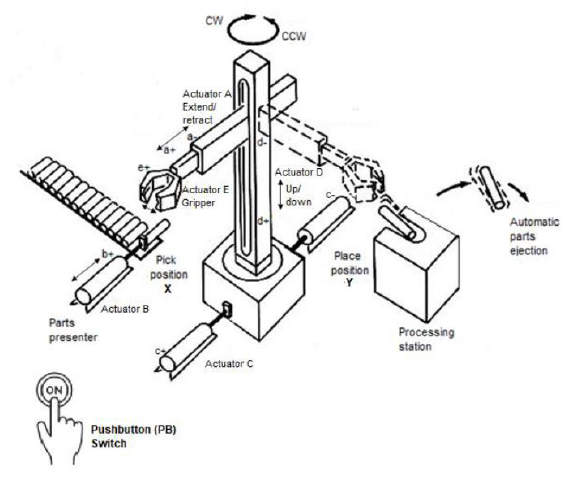 CW
CCW

Actuator A
Extend/
retract
a-
a+
d-
e+
Actuator E
Gripper
Actuator D
Up/
down
c-
d+
b+
Pick
position
X
Place
position
Y
Automatic
parts
ejection
Actuator B
Parts
presenter
Processing
station
c+
Actuator C
ON
Pushbutton (PB)
Switch