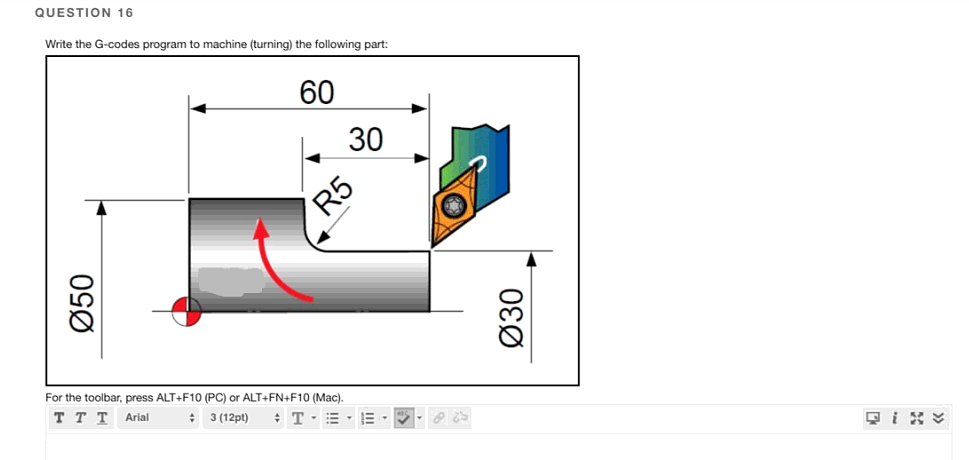 QUESTION 16

Write the G-codes program to machine (turning) the following part:

60

30

R5

Ø50

Ø30

For the toolbar, press ALT+F10 (PC) or ALT+FN+F10 (Mac).

T T T Arial 3 (12pt) T