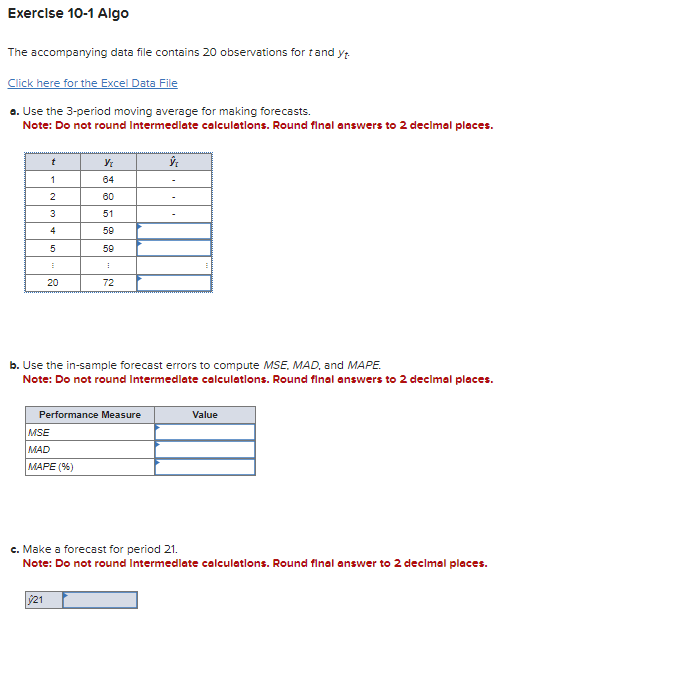 Exercise 10-1 Algo

The accompanying data file contains 20 observations for $t$ and $y_t$.

Click here for the Excel Data File

a. Use the 3-period moving average for making forecasts.
Note: Do not round intermediate calculations. Round final answers to 2 decimal places.

| $t$ | $y_t$ | $\hat{y}_t$ |
|---|---|---|
| 1 | 64 | - |
| 2 | 60 | - |
| 3 | 51 | - |
| 4 | 59 | |
| 5 | 59 | |
| ⋮ | ⋮ | ⋮ |
| 20 | 72 | |

b. Use the in-sample forecast errors to compute MSE, MAD, and MAPE.
Note: Do not round intermediate calculations. Round final answers to 2 decimal places.

| Performance Measure | Value |
|---|---|
| MSE | |
| MAD | |
| MAPE (%) | |

c. Make a forecast for period 21.
Note: Do not round intermediate calculations. Round final answer to 2 decimal places.

| $\hat{y}$21 | |
|---|---|