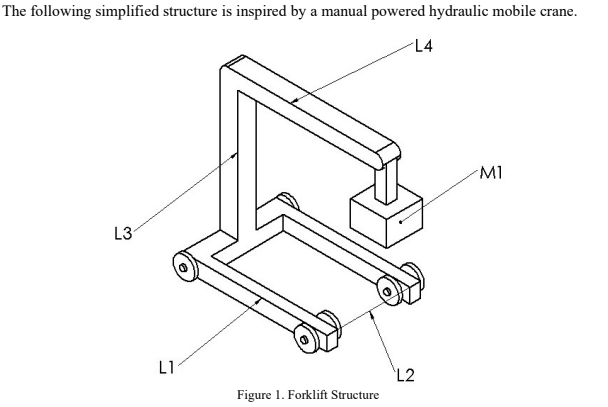 The following simplified structure is inspired by a manual powered hydraulic mobile crane.

L4

M1

L3

L1

L2

Figure 1. Forklift Structure