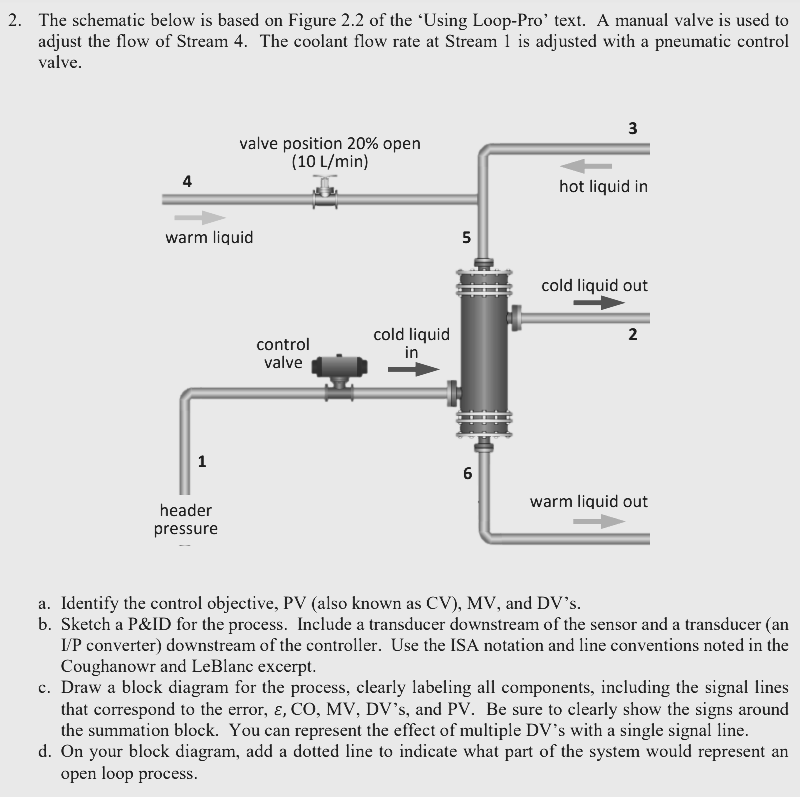 2. The schematic below is based on Figure 2.2 of the 'Using Loop-Pro' text. A manual valve is used to adjust the flow of Stream 4. The coolant flow rate at Stream 1 is adjusted with a pneumatic control valve.

valve position 20% open
(10 L/min)

3

4

hot liquid in

warm liquid

5

cold liquid out

2

control valve

cold liquid in

1

6

header pressure

warm liquid out

a. Identify the control objective, PV (also known as CV), MV, and DV's.
b. Sketch a P&ID for the process. Include a transducer downstream of the sensor and a transducer (an I/P converter) downstream of the controller. Use the ISA notation and line conventions noted in the Coughanowr and LeBlanc excerpt.
c. Draw a block diagram for the process, clearly labeling all components, including the signal lines that correspond to the error, $\varepsilon$, CO, MV, DV's, and PV. Be sure to clearly show the signs around the summation block. You can represent the effect of multiple DV's with a single signal line.
d. On your block diagram, add a dotted line to indicate what part of the system would represent an open loop process.