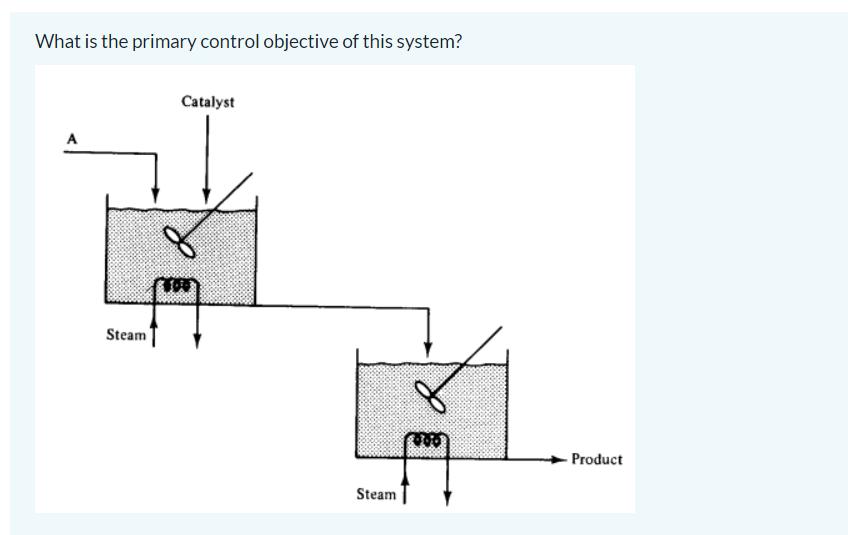 What is the primary control objective of this system?

Catalyst

A

Steam

Steam

Product