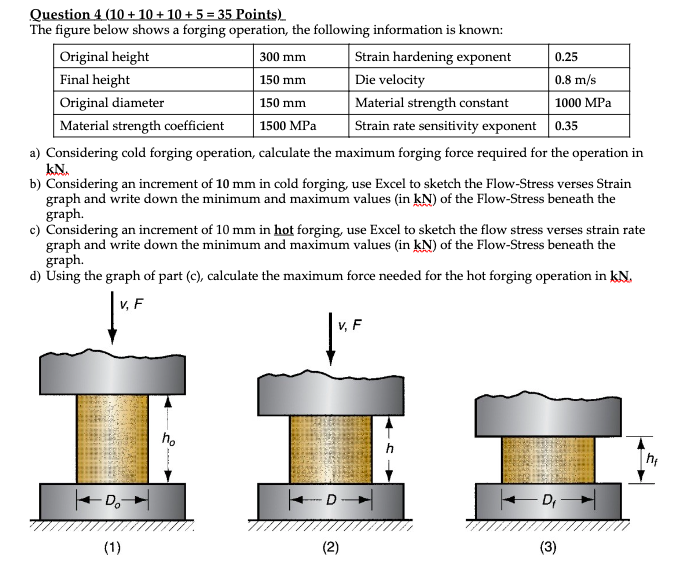 Question 4 (10 + 10 + 10 + 5 = 35 Points)
The figure below shows a forging operation, the following information is known:

| Original height | 300 mm | Strain hardening exponent | 0.25 |
|---|---|---|---|
| Final height | 150 mm | Die velocity | 0.8 m/s |
| Original diameter | 150 mm | Material strength constant | 1000 MPa |
| Material strength coefficient | 1500 MPa | Strain rate sensitivity exponent | 0.35 |

a) Considering cold forging operation, calculate the maximum forging force required for the operation in kN.
b) Considering an increment of 10 mm in cold forging, use Excel to sketch the Flow-Stress verses Strain graph and write down the minimum and maximum values (in kN) of the Flow-Stress beneath the graph.
c) Considering an increment of 10 mm in hot forging, use Excel to sketch the flow stress verses strain rate graph and write down the minimum and maximum values (in kN) of the Flow-Stress beneath the graph.
d) Using the graph of part (c), calculate the maximum force needed for the hot forging operation in kN.

v, F
$h_o$
$D_o$
(1)

v, F
h
D
(2)

$h_f$
$D_f$
(3)