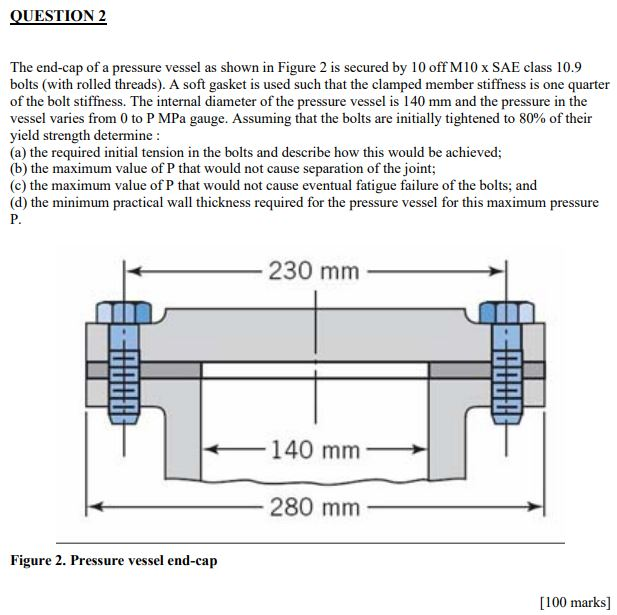 QUESTION 2

The end-cap of a pressure vessel as shown in Figure 2 is secured by 10 off M10 x SAE class 10.9 bolts (with rolled threads). A soft gasket is used such that the clamped member stiffness is one quarter of the bolt stiffness. The internal diameter of the pressure vessel is 140 mm and the pressure in the vessel varies from 0 to P MPa gauge. Assuming that the bolts are initially tightened to 80% of their yield strength determine :
(a) the required initial tension in the bolts and describe how this would be achieved;
(b) the maximum value of P that would not cause separation of the joint;
(c) the maximum value of P that would not cause eventual fatigue failure of the bolts; and
(d) the minimum practical wall thickness required for the pressure vessel for this maximum pressure P.

230 mm

140 mm

280 mm

Figure 2. Pressure vessel end-cap

[100 marks]