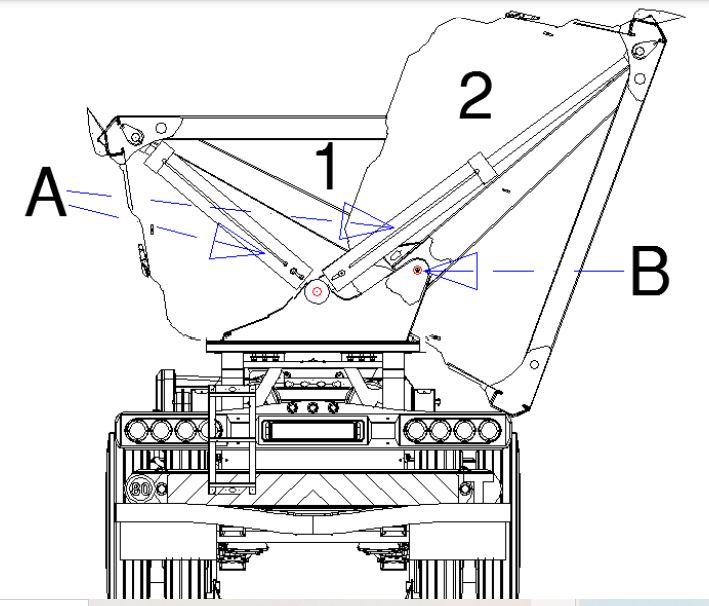 2
1
A
B
80