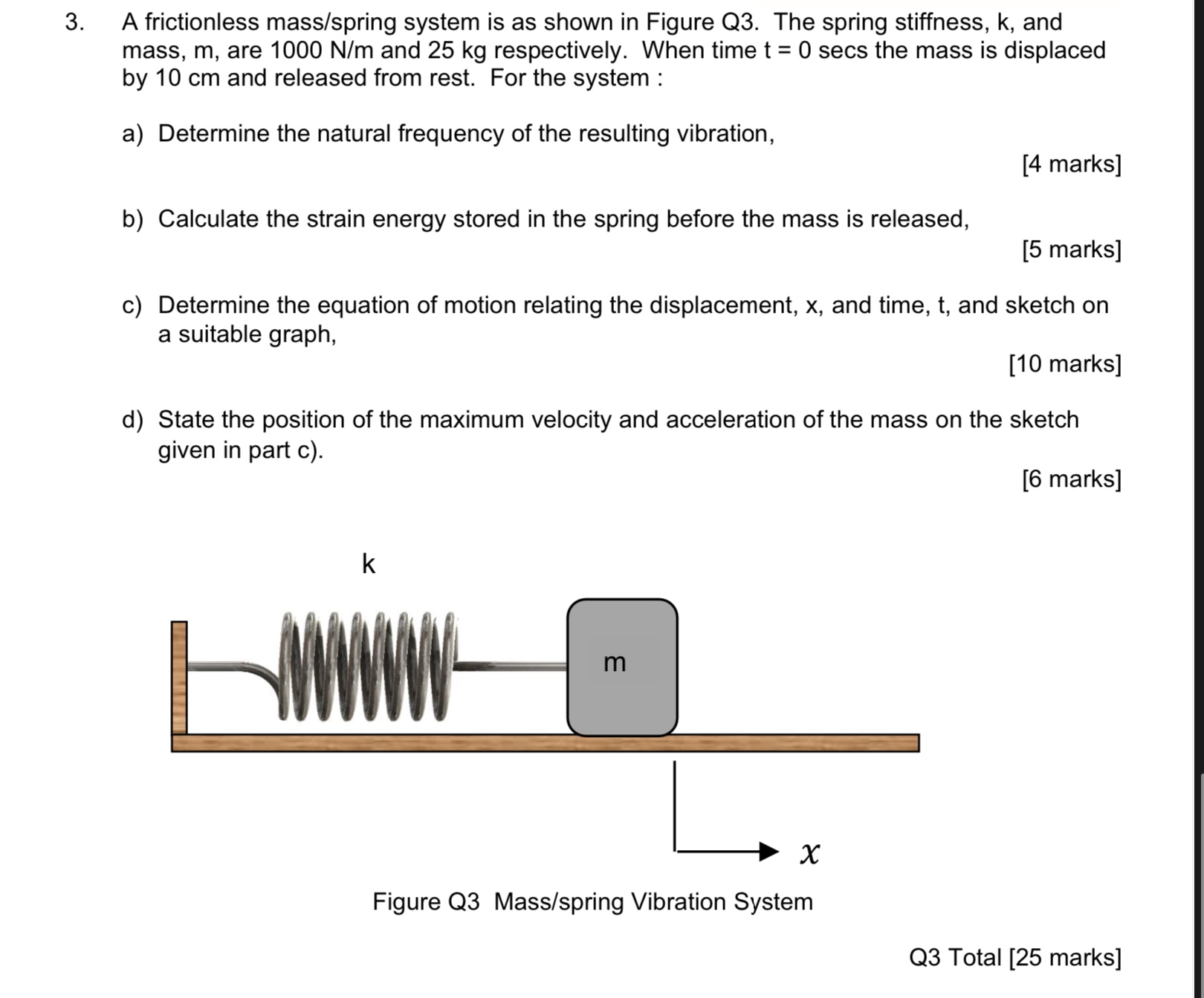 3. A frictionless mass/spring system is as shown in Figure Q3. The spring stiffness, k, and mass, m, are 1000 N/m and 25 kg respectively. When time t = 0 secs the mass is displaced by 10 cm and released from rest. For the system :

a) Determine the natural frequency of the resulting vibration,

[4 marks]

b) Calculate the strain energy stored in the spring before the mass is released,

[5 marks]

c) Determine the equation of motion relating the displacement, x, and time, t, and sketch on a suitable graph,

[10 marks]

d) State the position of the maximum velocity and acceleration of the mass on the sketch given in part c).

[6 marks]

k

m

$x$

Figure Q3 Mass/spring Vibration System

Q3 Total [25 marks]