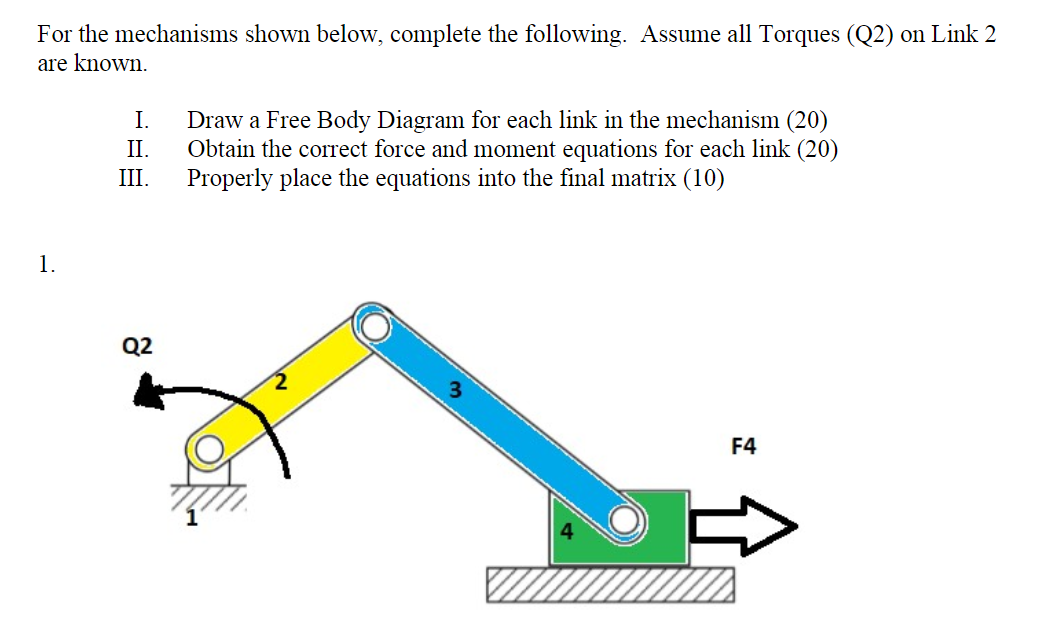 For the mechanisms shown below, complete the following. Assume all Torques (Q2) on Link 2 are known.

I. Draw a Free Body Diagram for each link in the mechanism (20)
II. Obtain the correct force and moment equations for each link (20)
III. Properly place the equations into the final matrix (10)

1.

Q2

2

3

F4

1

4