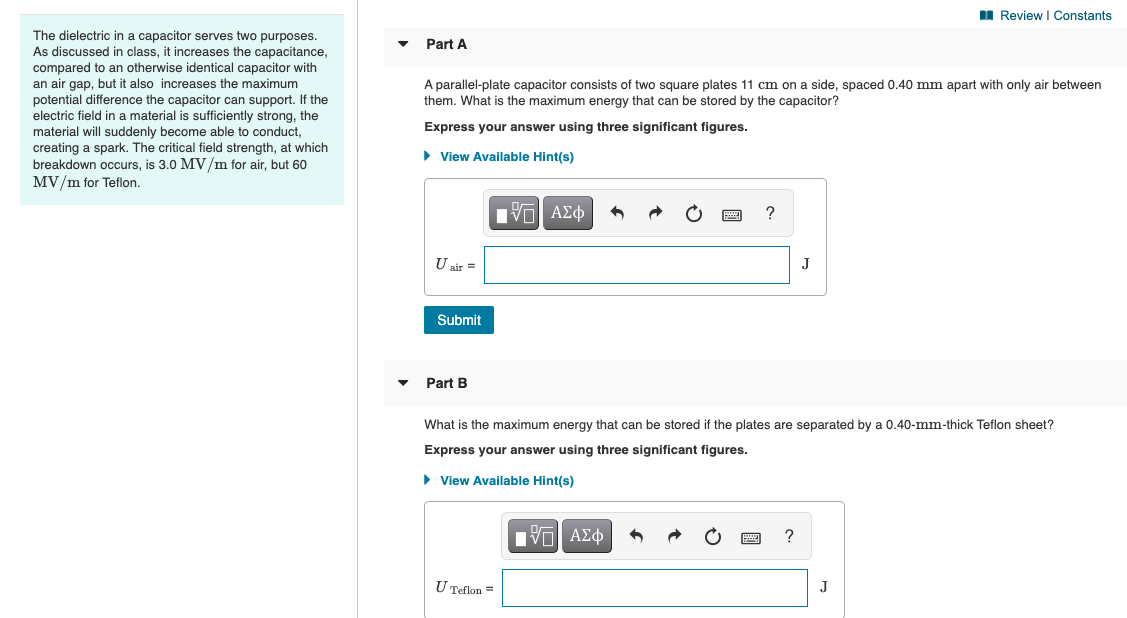 The dielectric in a capacitor serves two purposes. As discussed in class, it increases the capacitance, compared to an otherwise identical capacitor with an air gap, but it also increases the maximum potential difference the capacitor can support. If the electric field in a material is sufficiently strong, the material will suddenly become able to conduct, creating a spark. The critical field strength, at which breakdown occurs, is 3.0 $MV/m$ for air, but 60 $MV/m$ for Teflon.

Review | Constants

Part A

A parallel-plate capacitor consists of two square plates 11 $cm$ on a side, spaced 0.40 $mm$ apart with only air between them. What is the maximum energy that can be stored by the capacitor?

Express your answer using three significant figures.

View Available Hint(s)

ΑΣφ ?

$U_{air}$ = J

Submit

Part B

What is the maximum energy that can be stored if the plates are separated by a 0.40-$mm$-thick Teflon sheet?

Express your answer using three significant figures.

View Available Hint(s)

ΑΣφ ?

$U_{Teflon}$ = J