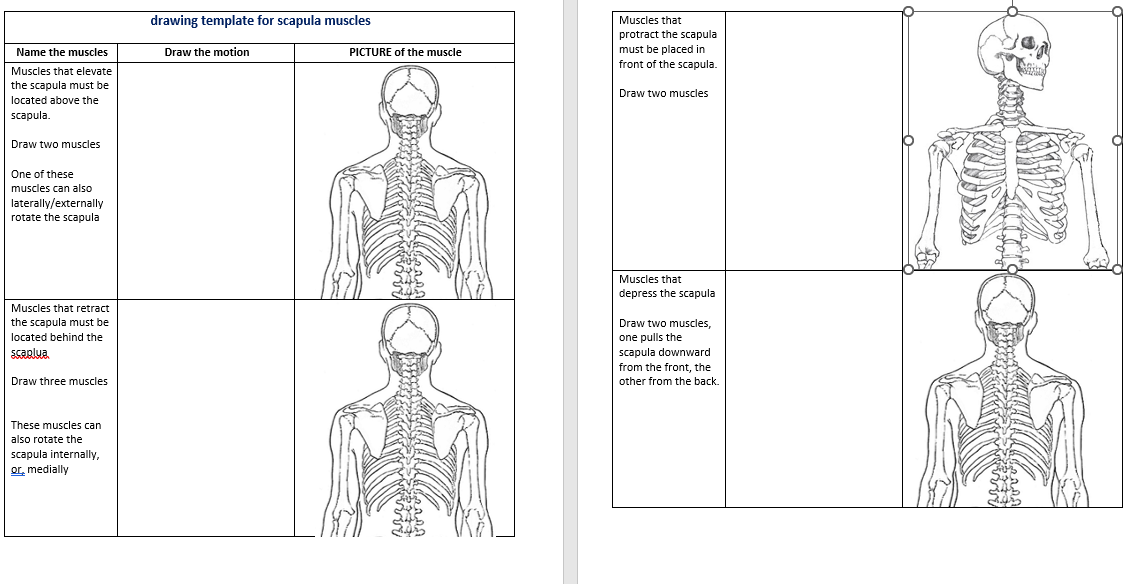 drawing template for scapula muscles

| Name the muscles | Draw the motion | PICTURE of the muscle |
|---|---|---|
| Muscles that elevate the scapula must be located above the scapula.<br><br>Draw two muscles<br><br>One of these muscles can also laterally/externally rotate the scapula | | |
| Muscles that retract the scapula must be located behind the scaplua<br><br>Draw three muscles<br><br>These muscles can also rotate the scapula internally, or, medially | | |

| | | |
|---|---|---|
| Muscles that protract the scapula must be placed in front of the scapula.<br><br>Draw two muscles | | |
| Muscles that depress the scapula<br><br>Draw two muscles, one pulls the scapula downward from the front, the other from the back. | | |