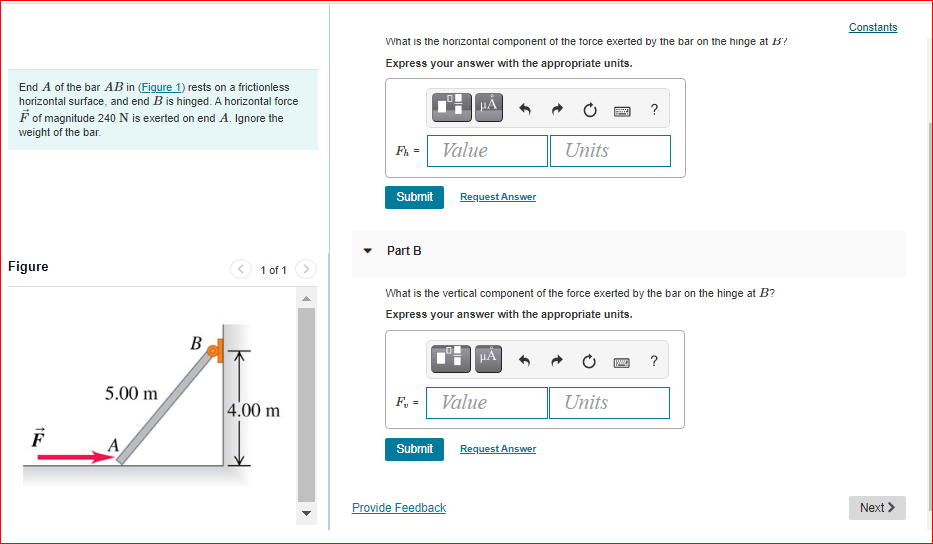 End $A$ of the bar $AB$ in (Figure 1) rests on a frictionless horizontal surface, and end $B$ is hinged. A horizontal force $\vec{F}$ of magnitude 240 N is exerted on end $A$. Ignore the weight of the bar.

Figure

1 of 1

$B$

5.00 m

4.00 m

$\vec{F}$

$A$

Constants

What is the horizontal component of the force exerted by the bar on the hinge at $B$?

Express your answer with the appropriate units.

μÅ

?

$F_h$ = Value Units

Submit Request Answer

Part B

What is the vertical component of the force exerted by the bar on the hinge at $B$?

Express your answer with the appropriate units.

μÅ

?

$F_v$ = Value Units

Submit Request Answer

Provide Feedback

Next