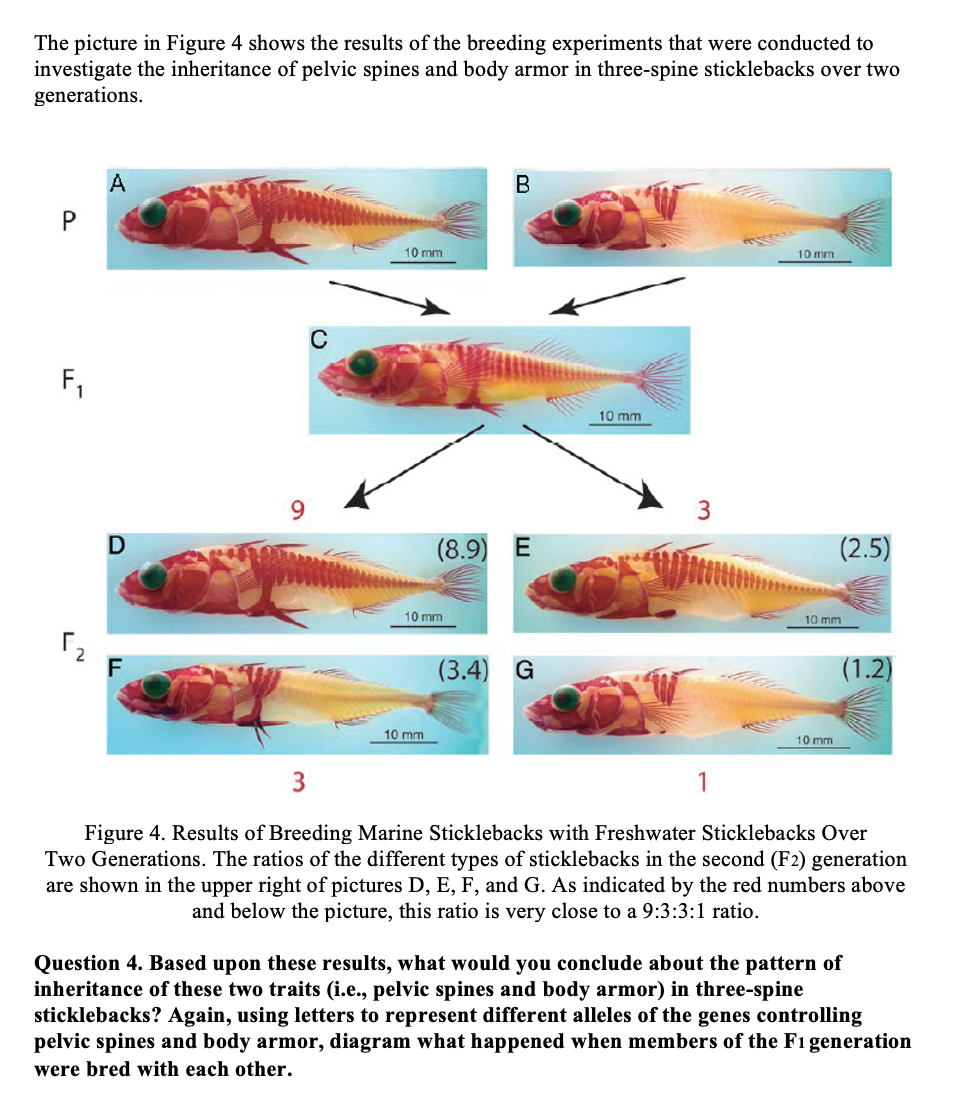 The picture in Figure 4 shows the results of the breeding experiments that were conducted to investigate the inheritance of pelvic spines and body armor in three-spine sticklebacks over two generations.

P

A

10 mm

B

10 mm

$F_1$

C

10 mm

9

3

$F_2$

D

(8.9)

10 mm

E

(2.5)

10 mm

F

(3.4)

10 mm

G

(1.2)

10 mm

3

1

Figure 4. Results of Breeding Marine Sticklebacks with Freshwater Sticklebacks Over Two Generations. The ratios of the different types of sticklebacks in the second (F2) generation are shown in the upper right of pictures D, E, F, and G. As indicated by the red numbers above and below the picture, this ratio is very close to a 9:3:3:1 ratio.

Question 4. Based upon these results, what would you conclude about the pattern of inheritance of these two traits (i.e., pelvic spines and body armor) in three-spine sticklebacks? Again, using letters to represent different alleles of the genes controlling pelvic spines and body armor, diagram what happened when members of the F1 generation were bred with each other.