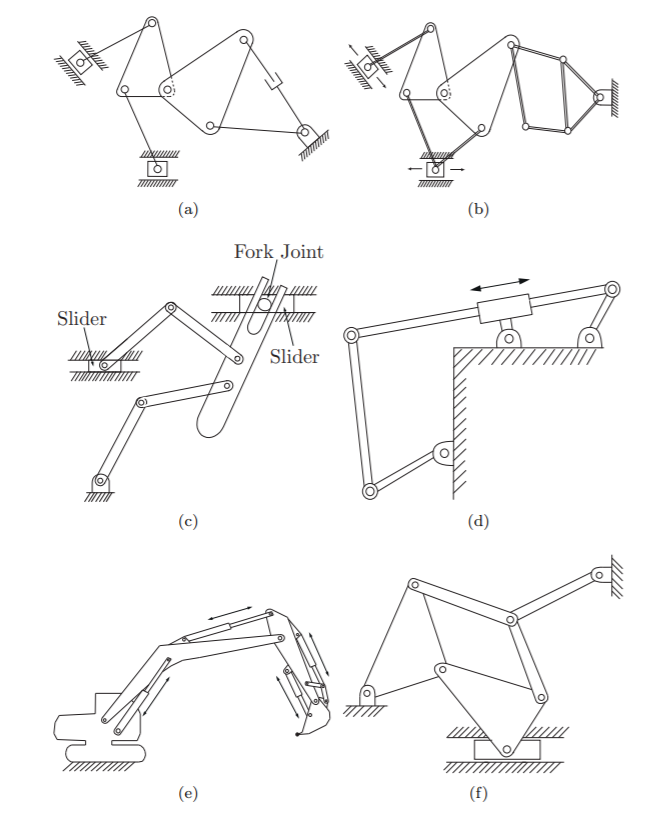 (a)

(b)

Fork Joint

Slider

Slider

(c)

(d)

(e)

(f)