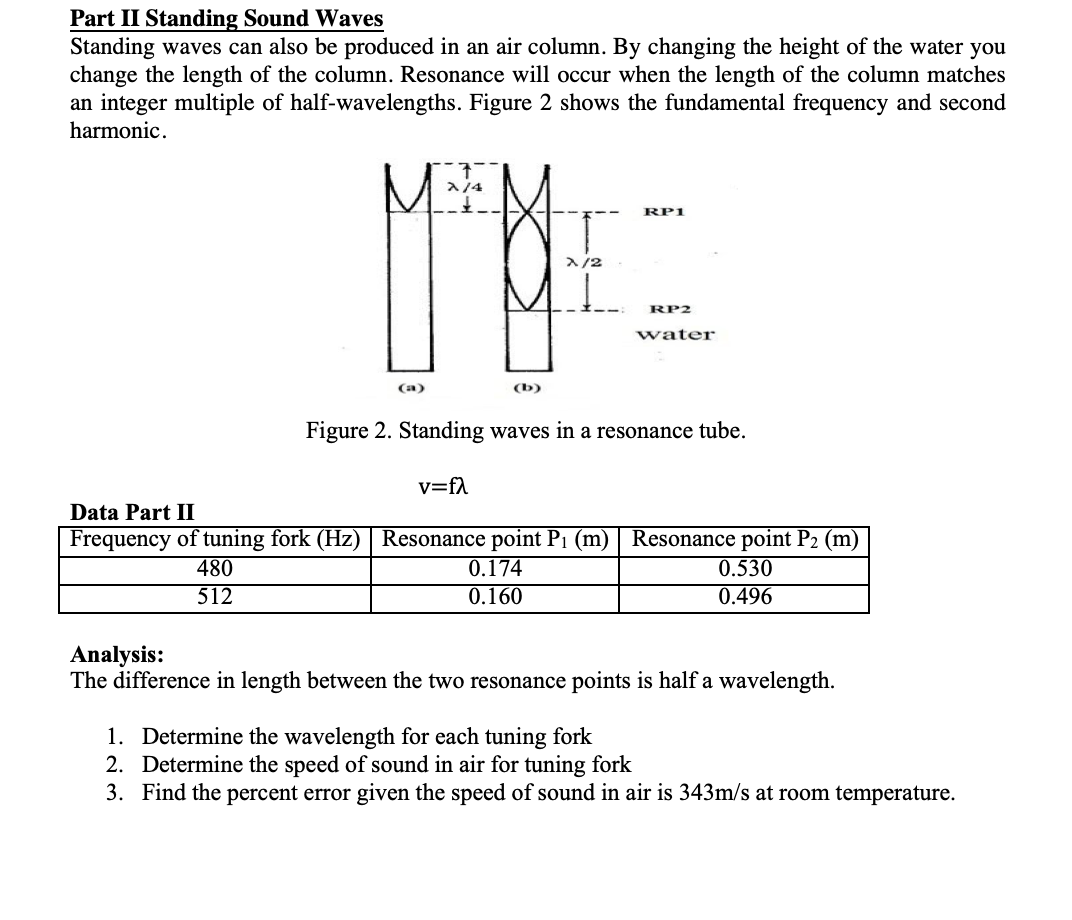 **Part II Standing Sound Waves**
Standing waves can also be produced in an air column. By changing the height of the water you change the length of the column. Resonance will occur when the length of the column matches an integer multiple of half-wavelengths. Figure 2 shows the fundamental frequency and second harmonic.

$\lambda/4$
RP1
$\lambda/2$
RP2
water
(a)
(b)

Figure 2. Standing waves in a resonance tube.

$v=f\lambda$

**Data Part II**

| Frequency of tuning fork (Hz) | Resonance point $P_1$ (m) | Resonance point $P_2$ (m) |
|---|---|---|
| 480 | 0.174 | 0.530 |
| 512 | 0.160 | 0.496 |

**Analysis:**
The difference in length between the two resonance points is half a wavelength.

1. Determine the wavelength for each tuning fork
2. Determine the speed of sound in air for tuning fork
3. Find the percent error given the speed of sound in air is 343m/s at room temperature.