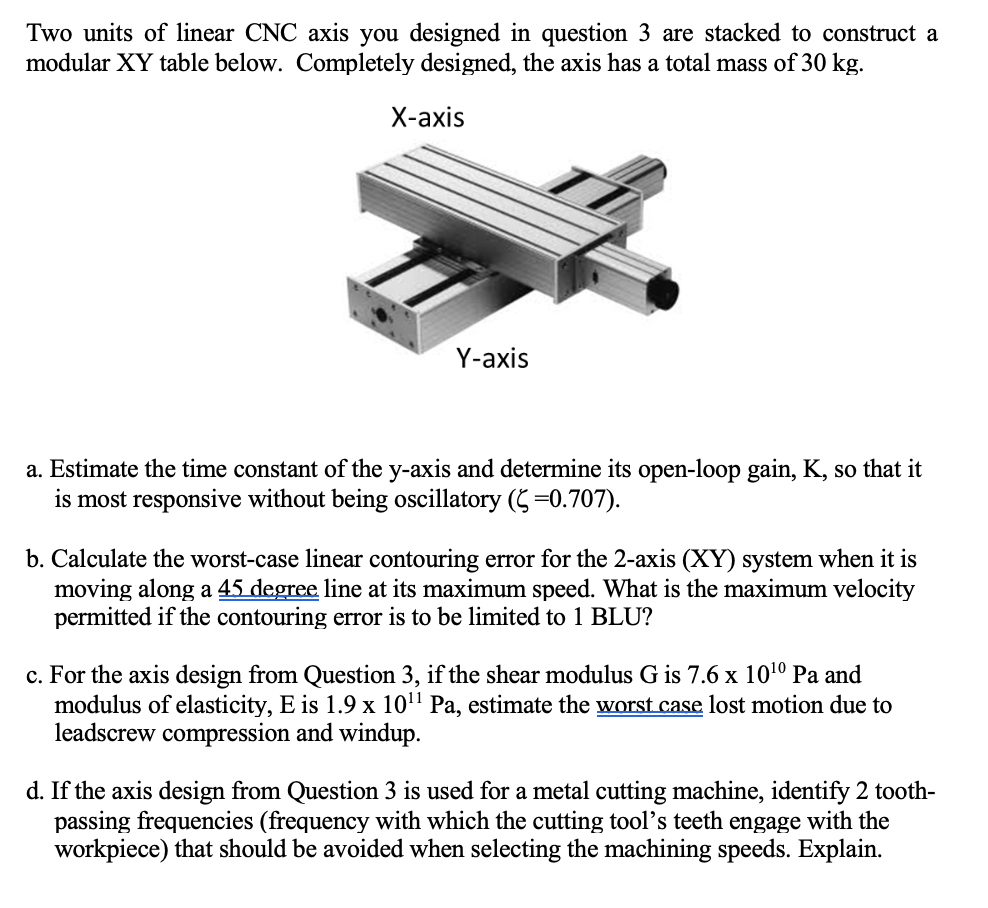 Two units of linear CNC axis you designed in question 3 are stacked to construct a modular XY table below. Completely designed, the axis has a total mass of 30 kg.

X-axis

Y-axis

a. Estimate the time constant of the y-axis and determine its open-loop gain, K, so that it is most responsive without being oscillatory ($\zeta$ =0.707).

b. Calculate the worst-case linear contouring error for the 2-axis (XY) system when it is moving along a 45 degree line at its maximum speed. What is the maximum velocity permitted if the contouring error is to be limited to 1 BLU?

c. For the axis design from Question 3, if the shear modulus G is 7.6 x $10^{10}$ Pa and modulus of elasticity, E is 1.9 x $10^{11}$ Pa, estimate the worst case lost motion due to leadscrew compression and windup.

d. If the axis design from Question 3 is used for a metal cutting machine, identify 2 tooth-passing frequencies (frequency with which the cutting tool's teeth engage with the workpiece) that should be avoided when selecting the machining speeds. Explain.