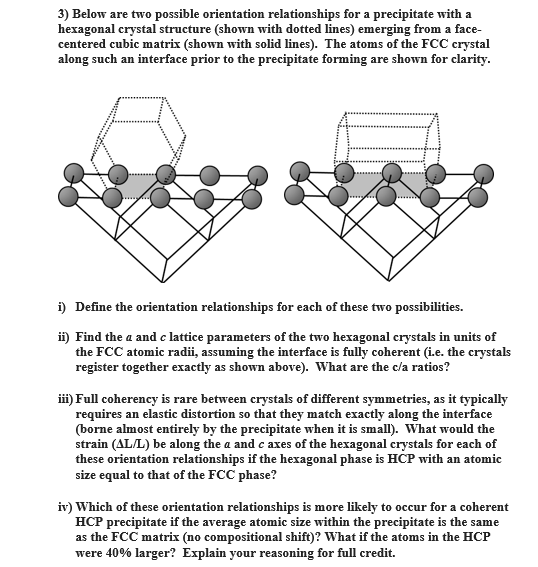 3) Below are two possible orientation relationships for a precipitate with a hexagonal crystal structure (shown with dotted lines) emerging from a face-centered cubic matrix (shown with solid lines). The atoms of the FCC crystal along such an interface prior to the precipitate forming are shown for clarity.

i) Define the orientation relationships for each of these two possibilities.

ii) Find the $a$ and $c$ lattice parameters of the two hexagonal crystals in units of the FCC atomic radii, assuming the interface is fully coherent (i.e. the crystals register together exactly as shown above). What are the c/a ratios?

iii) Full coherency is rare between crystals of different symmetries, as it typically requires an elastic distortion so that they match exactly along the interface (borne almost entirely by the precipitate when it is small). What would the strain ($\Delta L/L$) be along the $a$ and $c$ axes of the hexagonal crystals for each of these orientation relationships if the hexagonal phase is HCP with an atomic size equal to that of the FCC phase?

iv) Which of these orientation relationships is more likely to occur for a coherent HCP precipitate if the average atomic size within the precipitate is the same as the FCC matrix (no compositional shift)? What if the atoms in the HCP were 40% larger? Explain your reasoning for full credit.