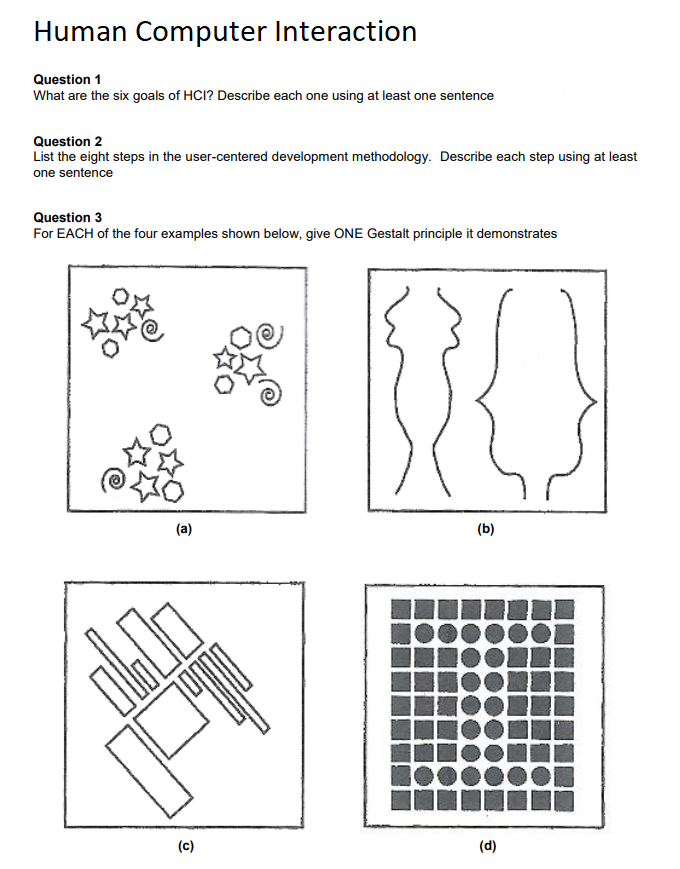 Human Computer Interaction

**Question 1**
What are the six goals of HCI? Describe each one using at least one sentence

**Question 2**
List the eight steps in the user-centered development methodology. Describe each step using at least one sentence

**Question 3**
For EACH of the four examples shown below, give ONE Gestalt principle it demonstrates

(a)

(b)

(c)

(d)