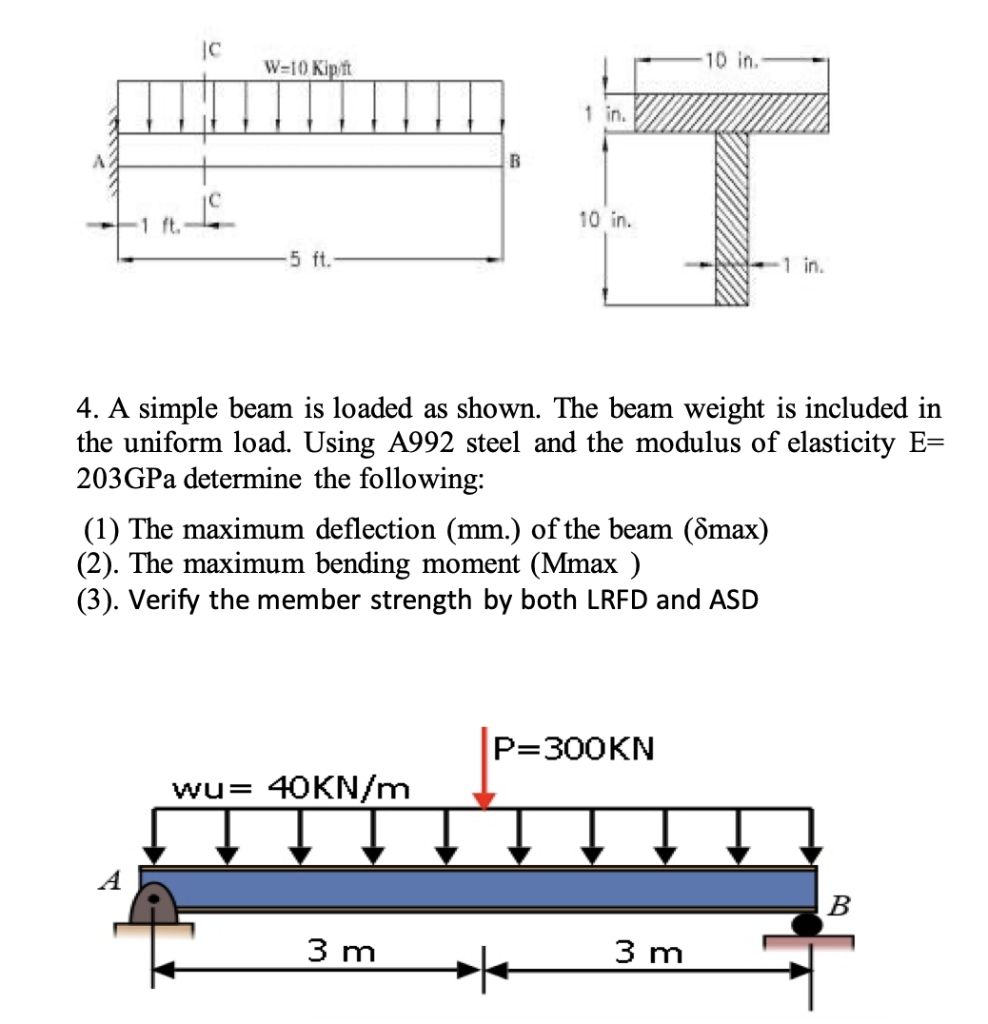 C

W=10 Kip/ft

A

B

C

1 ft.

5 ft.

10 in.

1 in.

10 in.

1 in.

4. A simple beam is loaded as shown. The beam weight is included in the uniform load. Using A992 steel and the modulus of elasticity E= 203GPa determine the following:

(1) The maximum deflection (mm.) of the beam (δmax)
(2). The maximum bending moment (Mmax )
(3). Verify the member strength by both LRFD and ASD

P=300KN

wu= 40KN/m

A

B

3 m

3 m