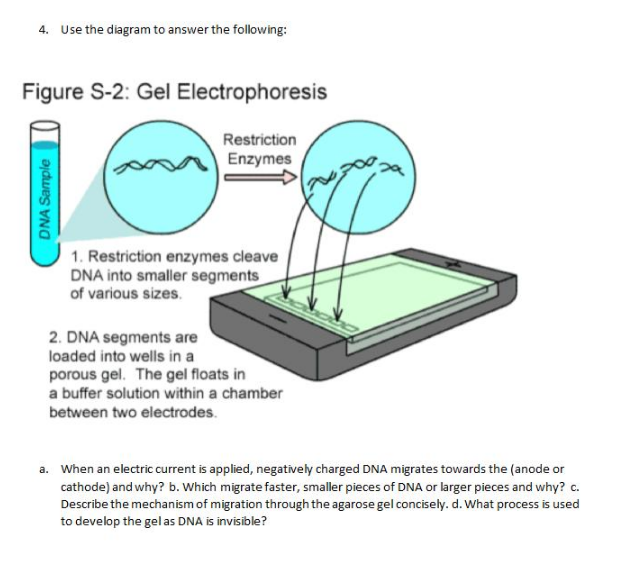 4. Use the diagram to answer the following:

Figure S-2: Gel Electrophoresis

DNA Sample

Restriction Enzymes

1. Restriction enzymes cleave DNA into smaller segments of various sizes.

2. DNA segments are loaded into wells in a porous gel. The gel floats in a buffer solution within a chamber between two electrodes.

−

+

a. When an electric current is applied, negatively charged DNA migrates towards the (anode or cathode) and why? b. Which migrate faster, smaller pieces of DNA or larger pieces and why? c. Describe the mechanism of migration through the agarose gel concisely. d. What process is used to develop the gel as DNA is invisible?