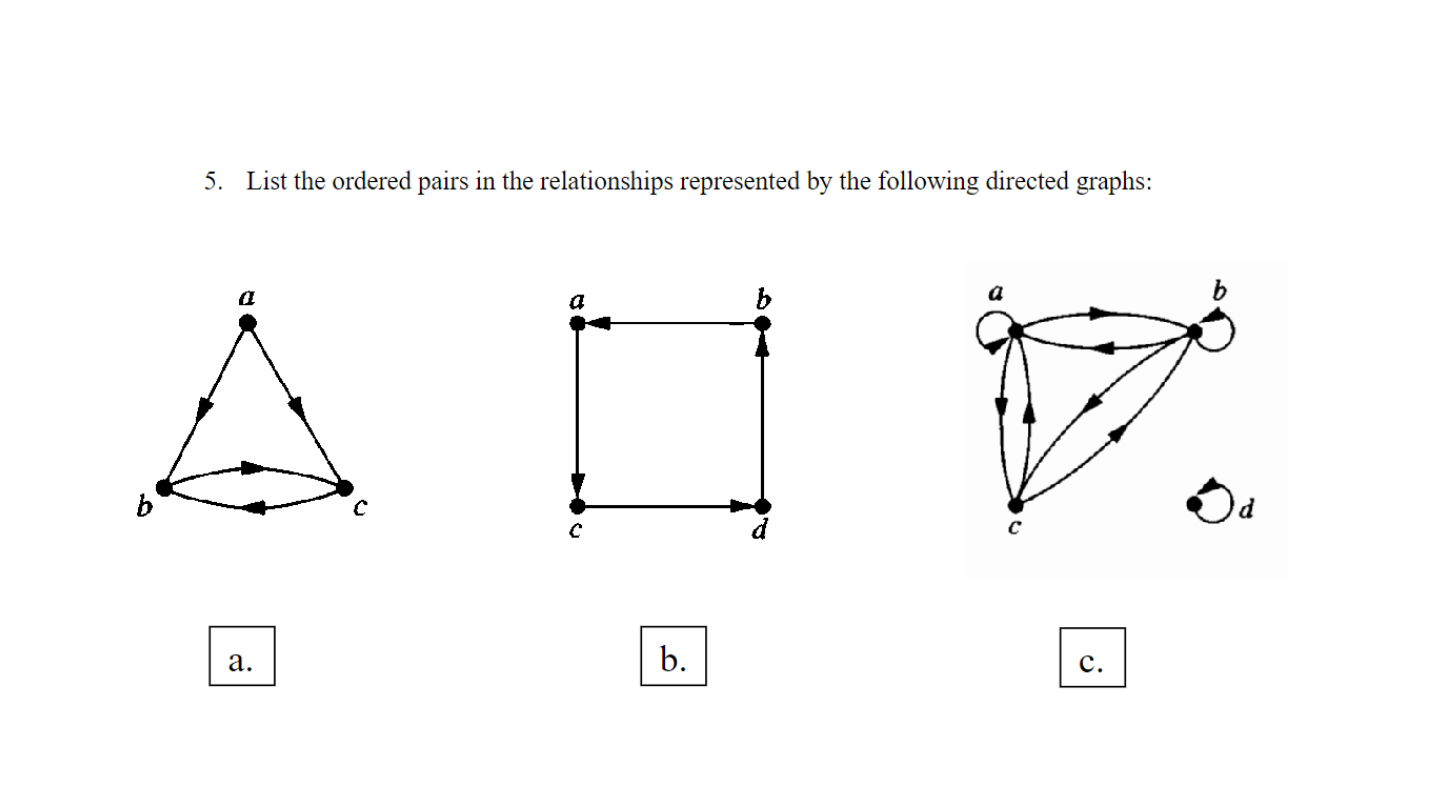 5. List the ordered pairs in the relationships represented by the following directed graphs:

a

b

c

a

b

c

d

a

b

c

d

a.

b.

c.