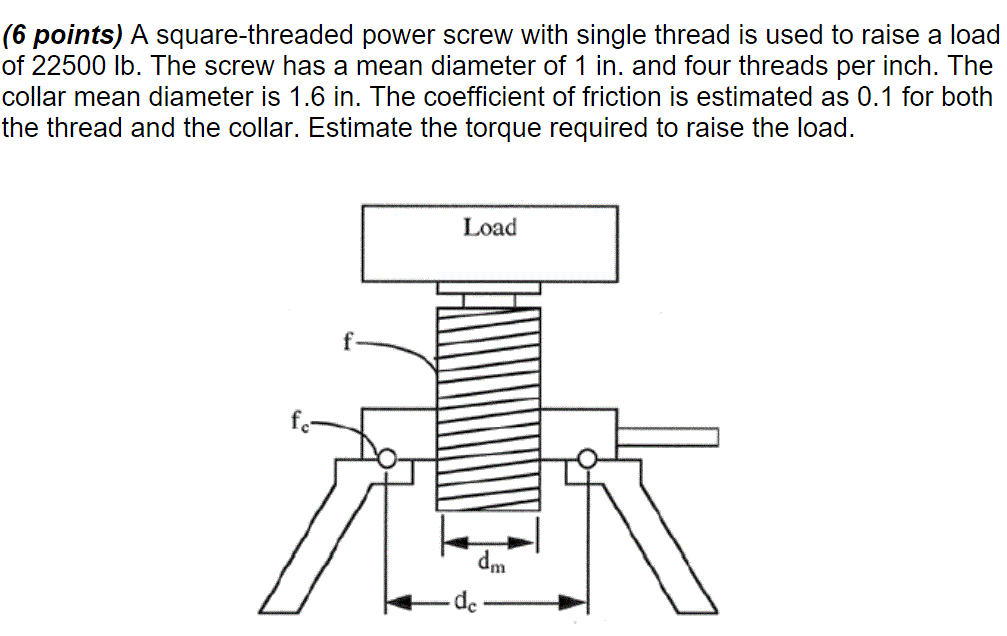 (6 points) A square-threaded power screw with single thread is used to raise a load of 22500 lb. The screw has a mean diameter of 1 in. and four threads per inch. The collar mean diameter is 1.6 in. The coefficient of friction is estimated as 0.1 for both the thread and the collar. Estimate the torque required to raise the load.

Load

f

$f_c$

$d_m$

$d_c$