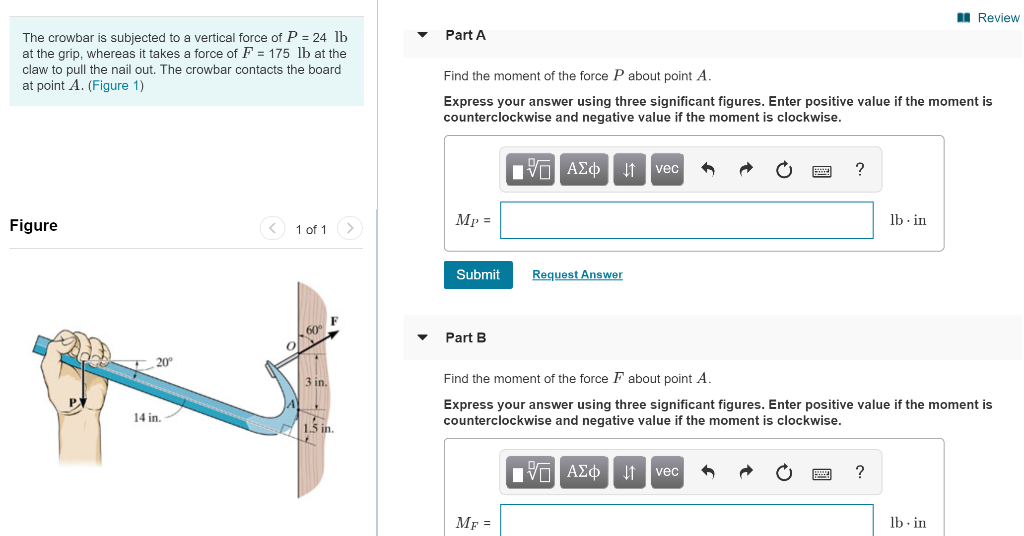 The crowbar is subjected to a vertical force of $P$ = 24 lb at the grip, whereas it takes a force of $F$ = 175 lb at the claw to pull the nail out. The crowbar contacts the board at point $A$. (Figure 1)

Figure

1 of 1

60°
F
O
20°
3 in.
P
A
14 in.
1.5 in.

Review

Part A

Find the moment of the force $P$ about point $A$.

Express your answer using three significant figures. Enter positive value if the moment is counterclockwise and negative value if the moment is clockwise.

ΑΣφ vec ?

$M_P$ =

lb · in

Submit Request Answer

Part B

Find the moment of the force $F$ about point $A$.

Express your answer using three significant figures. Enter positive value if the moment is counterclockwise and negative value if the moment is clockwise.

ΑΣφ vec ?

$M_F$ =

lb · in