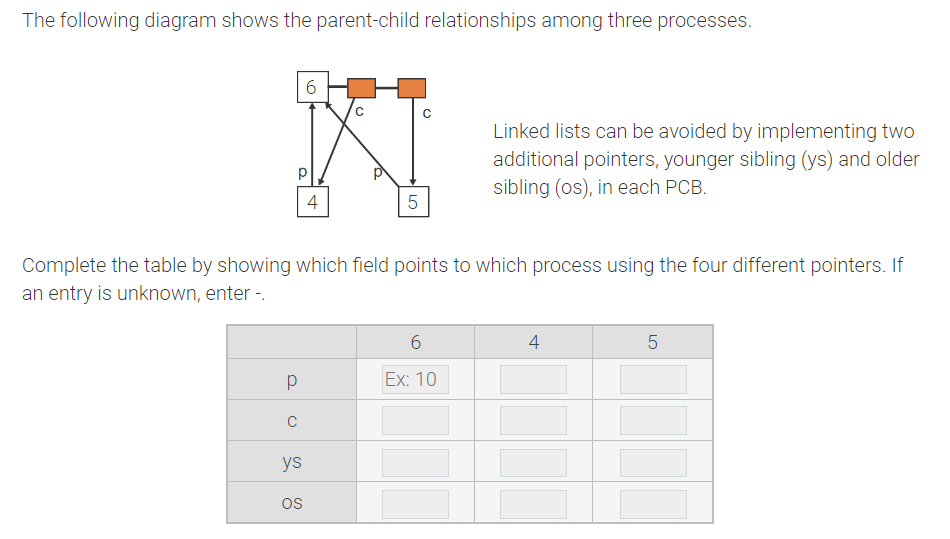 The following diagram shows the parent-child relationships among three processes.

6
c
c
p
p
4
5

Linked lists can be avoided by implementing two additional pointers, younger sibling (ys) and older sibling (os), in each PCB.

Complete the table by showing which field points to which process using the four different pointers. If an entry is unknown, enter -.

| | 6 | 4 | 5 |
|---|---|---|---|
| p | Ex: 10 | | |
| c | | | |
| ys | | | |
| os | | | |