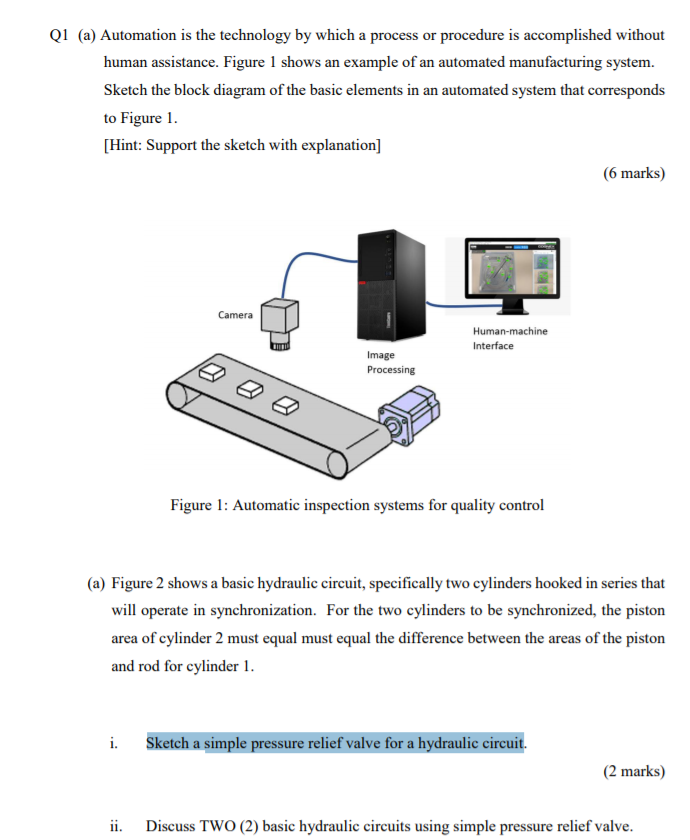 Q1 (a) Automation is the technology by which a process or procedure is accomplished without human assistance. Figure 1 shows an example of an automated manufacturing system. Sketch the block diagram of the basic elements in an automated system that corresponds to Figure 1.

[Hint: Support the sketch with explanation]

(6 marks)

Camera

Image Processing

Human-machine Interface

Figure 1: Automatic inspection systems for quality control

(a) Figure 2 shows a basic hydraulic circuit, specifically two cylinders hooked in series that will operate in synchronization. For the two cylinders to be synchronized, the piston area of cylinder 2 must equal must equal the difference between the areas of the piston and rod for cylinder 1.

i. Sketch a simple pressure relief valve for a hydraulic circuit.

(2 marks)

ii. Discuss TWO (2) basic hydraulic circuits using simple pressure relief valve.