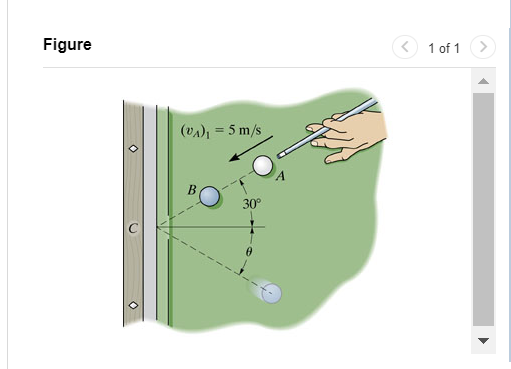 Figure

1 of 1

$(v_A)_1 = 5$ m/s

A

B

30°

C

$\theta$