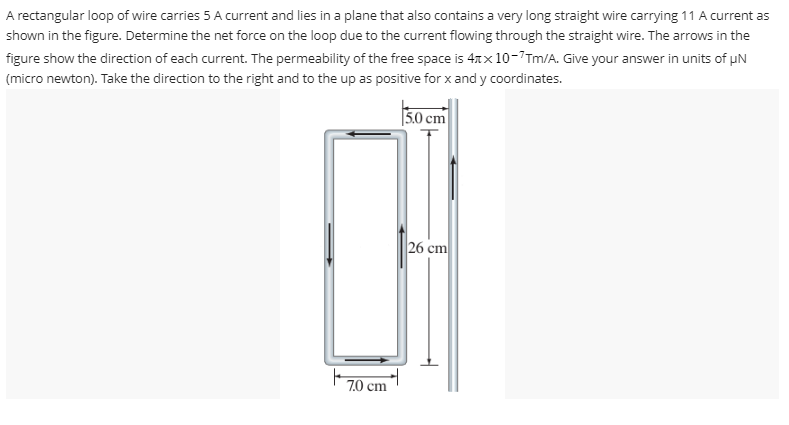 A rectangular loop of wire carries 5 A current and lies in a plane that also contains a very long straight wire carrying 11 A current as shown in the figure. Determine the net force on the loop due to the current flowing through the straight wire. The arrows in the figure show the direction of each current. The permeability of the free space is $4\pi \times 10^{-7}$Tm/A. Give your answer in units of μN (micro newton). Take the direction to the right and to the up as positive for x and y coordinates.

5.0 cm

26 cm

7.0 cm