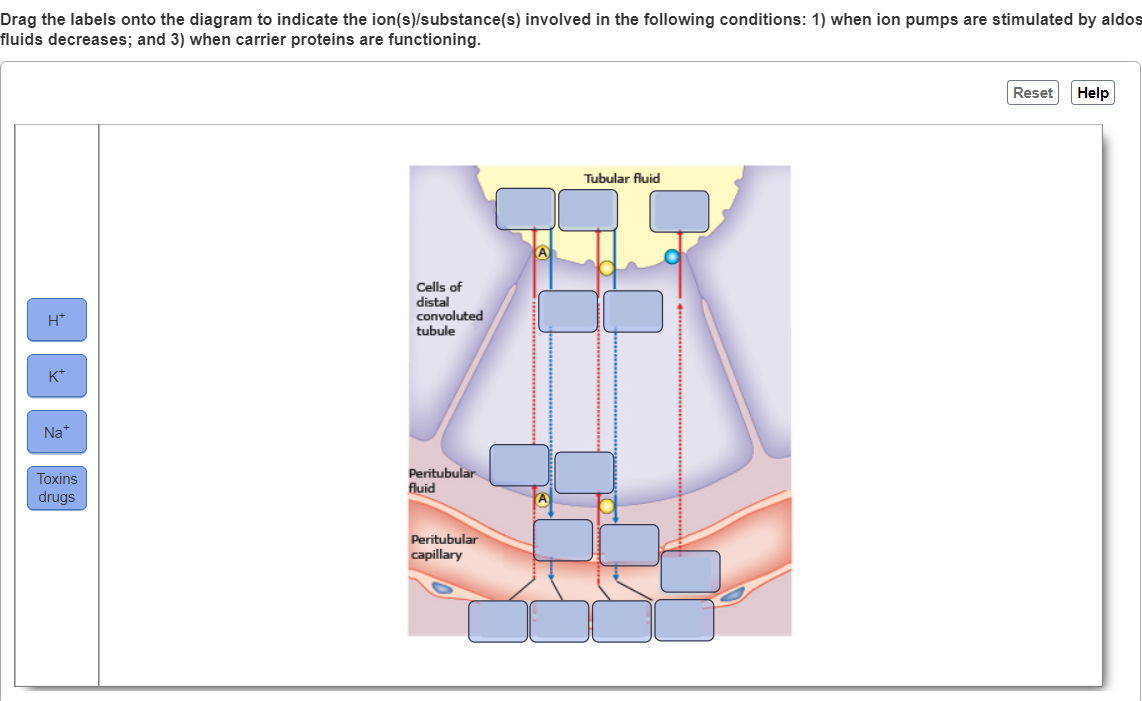 Drag the labels onto the diagram to indicate the ion(s)/substance(s) involved in the following conditions: 1) when ion pumps are stimulated by aldos fluids decreases; and 3) when carrier proteins are functioning.

Reset Help

$H^+$

$K^+$

$Na^+$

Toxins drugs

Tubular fluid

A

Cells of distal convoluted tubule

Peritubular fluid

A

Peritubular capillary