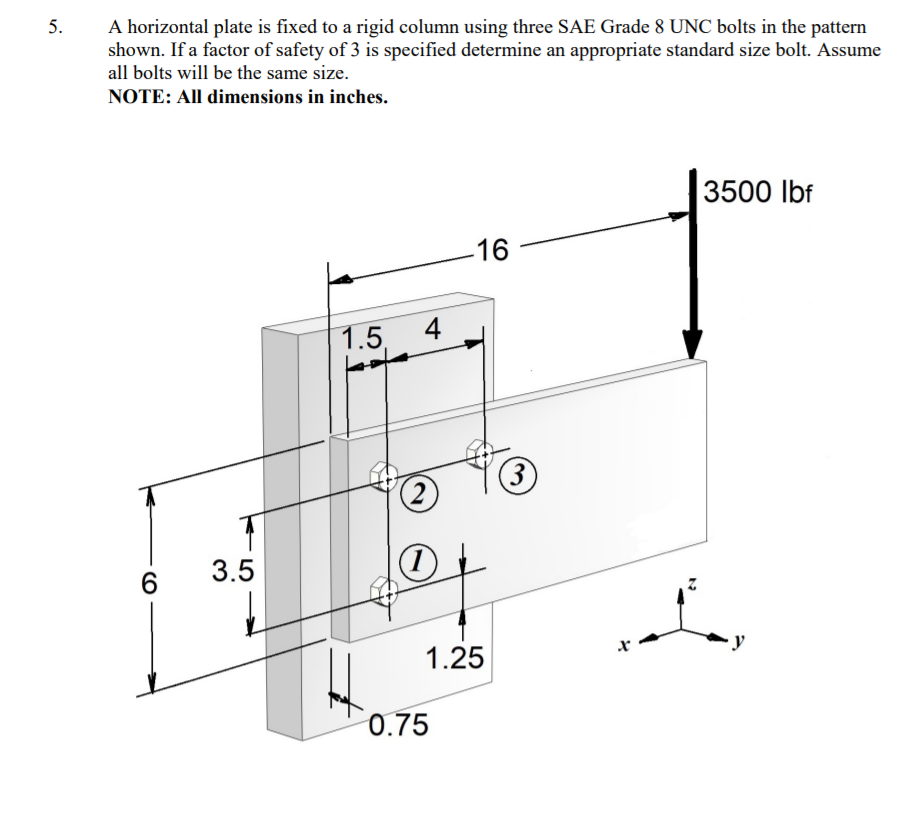 5. A horizontal plate is fixed to a rigid column using three SAE Grade 8 UNC bolts in the pattern shown. If a factor of safety of 3 is specified determine an appropriate standard size bolt. Assume all bolts will be the same size.

NOTE: All dimensions in inches.

3500 lbf

16

1.5

4

3

2

1

6

3.5

1.25

0.75

z

x

y