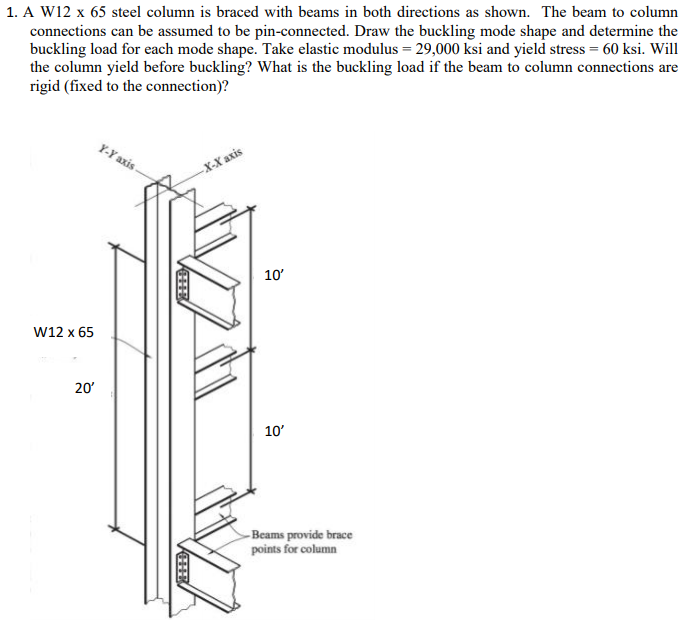 1. A W12 x 65 steel column is braced with beams in both directions as shown. The beam to column connections can be assumed to be pin-connected. Draw the buckling mode shape and determine the buckling load for each mode shape. Take elastic modulus = 29,000 ksi and yield stress = 60 ksi. Will the column yield before buckling? What is the buckling load if the beam to column connections are rigid (fixed to the connection)?

Y-Y axis
X-X axis
10'
W12 x 65
20'
10'
Beams provide brace points for column