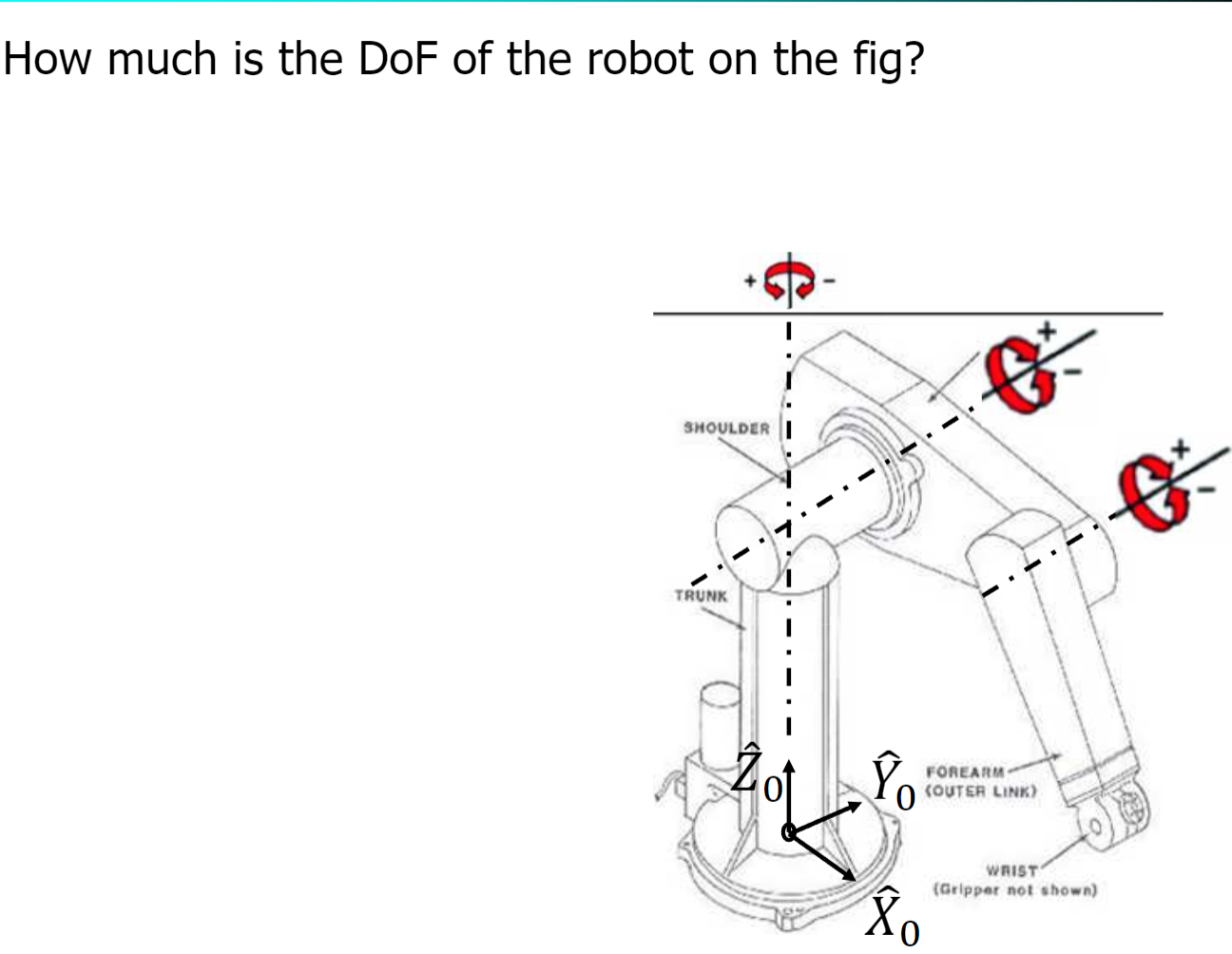 How much is the DoF of the robot on the fig?

+ -

+ -

+ -

SHOULDER

TRUNK

$\hat{Z}_0$

$\hat{Y}_0$

$\hat{X}_0$

FOREARM (OUTER LINK)

WRIST (Gripper not shown)