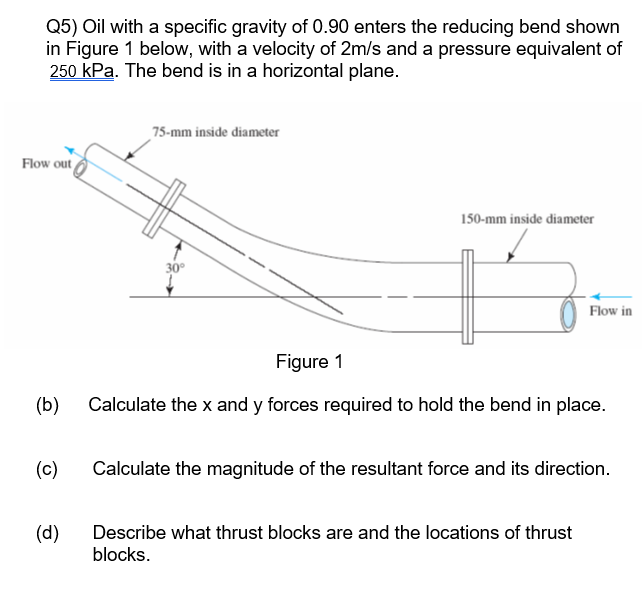 Q5) Oil with a specific gravity of 0.90 enters the reducing bend shown in Figure 1 below, with a velocity of 2m/s and a pressure equivalent of 250 kPa. The bend is in a horizontal plane.

75-mm inside diameter

Flow out

150-mm inside diameter

30°

Flow in

Figure 1

(b) Calculate the x and y forces required to hold the bend in place.

(c) Calculate the magnitude of the resultant force and its direction.

(d) Describe what thrust blocks are and the locations of thrust blocks.